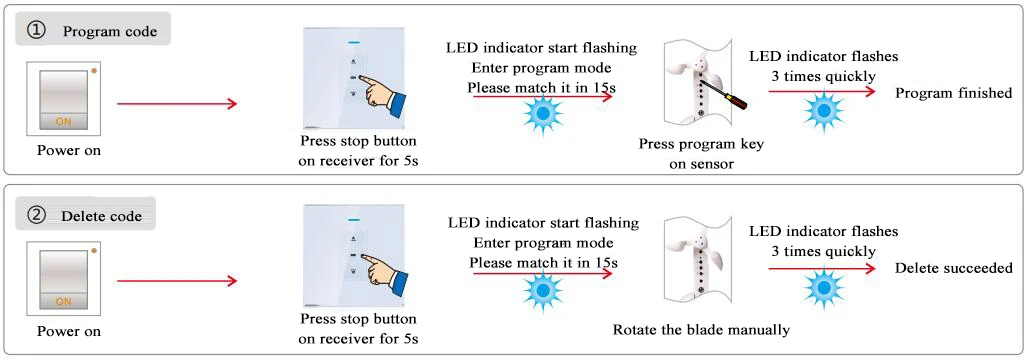 ① Program code

ON

Power on

Press stop button on receiver for 5s

LED indicator start flashing
Enter program mode
Please match it in 15s

Press program key on sensor

LED indicator flashes
3 times quickly

Program finished

② Delete code

ON

Power on

Press stop button on receiver for 5s

LED indicator start flashing
Enter program mode
Please match it in 15s

Rotate the blade manually

LED indicator flashes
3 times quickly

Delete succeeded