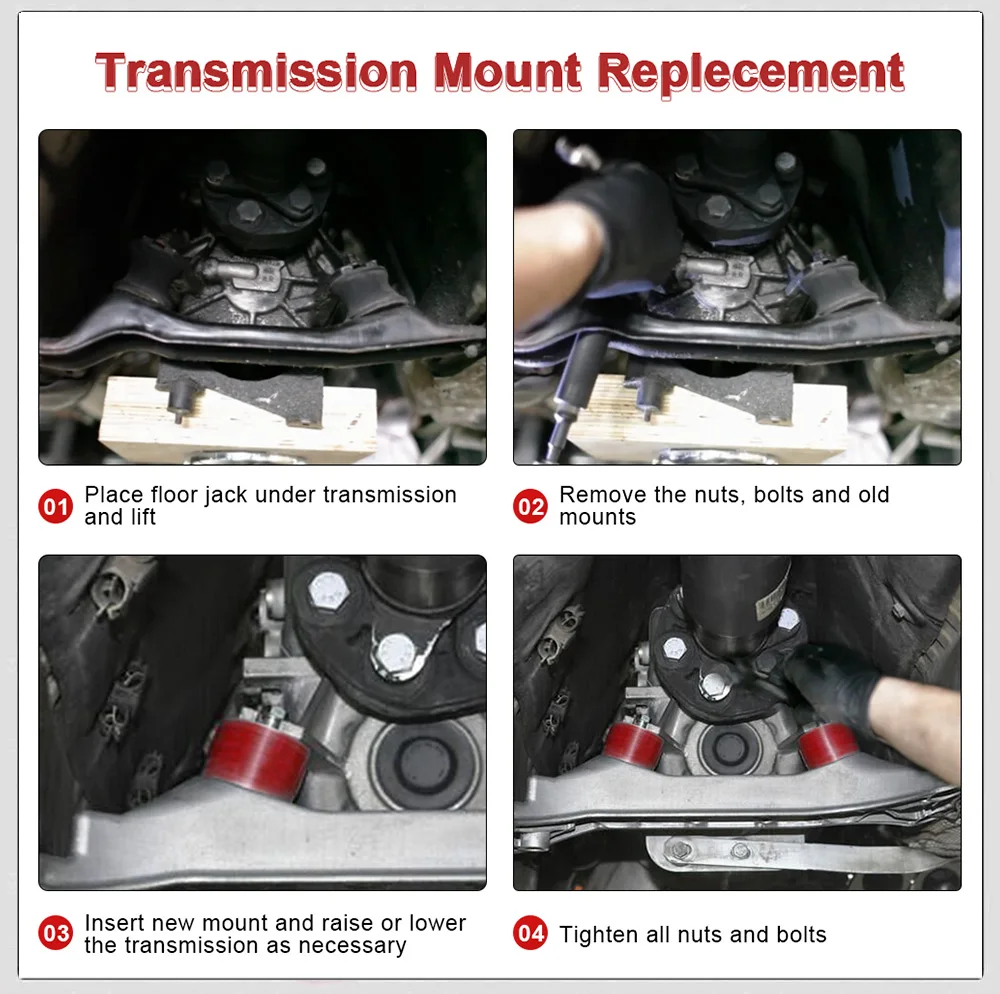 Transmission Mount Replecement

01 Place floor jack under transmission and lift

02 Remove the nuts, bolts and old mounts

03 Insert new mount and raise or lower the transmission as necessary

04 Tighten all nuts and bolts