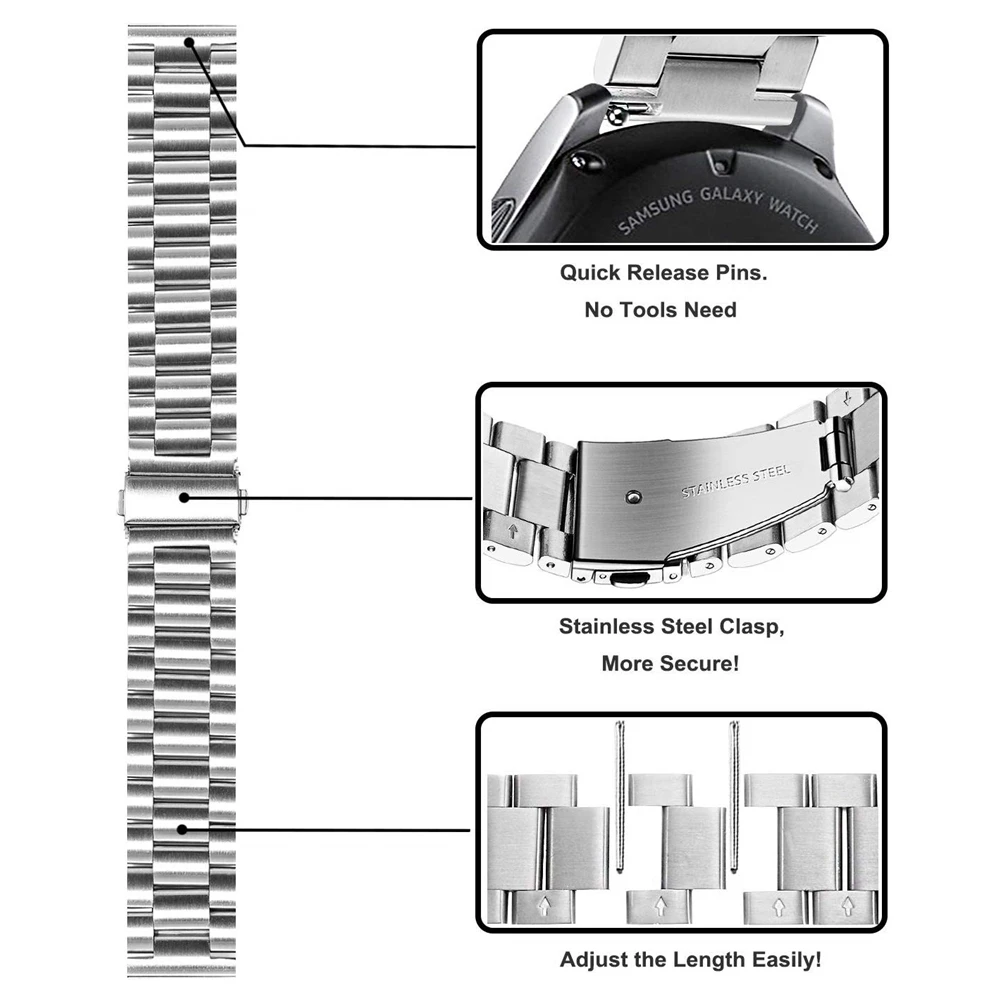 SAMSUNG GALAXY WATCH

Quick Release Pins.
No Tools Need

STAINLESS STEEL

Stainless Steel Clasp,
More Secure!

Adjust the Length Easily!