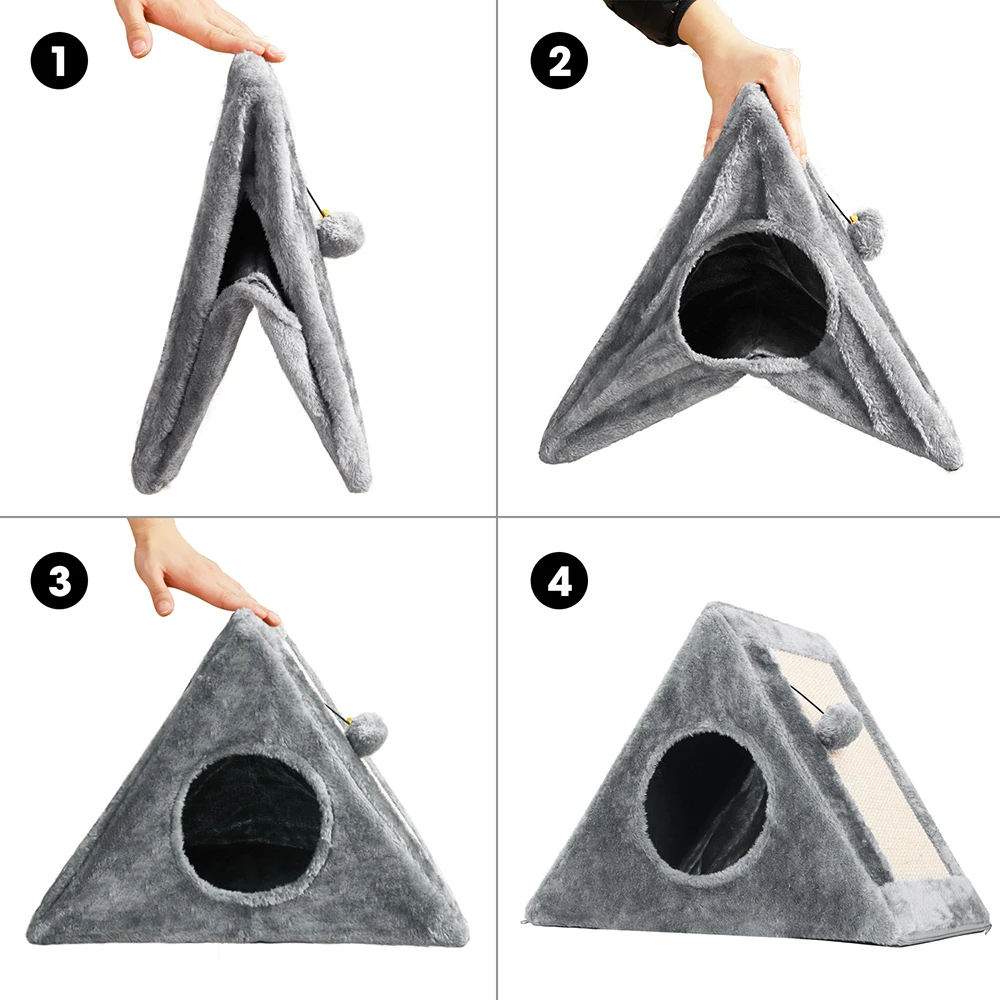 1

2

3

4