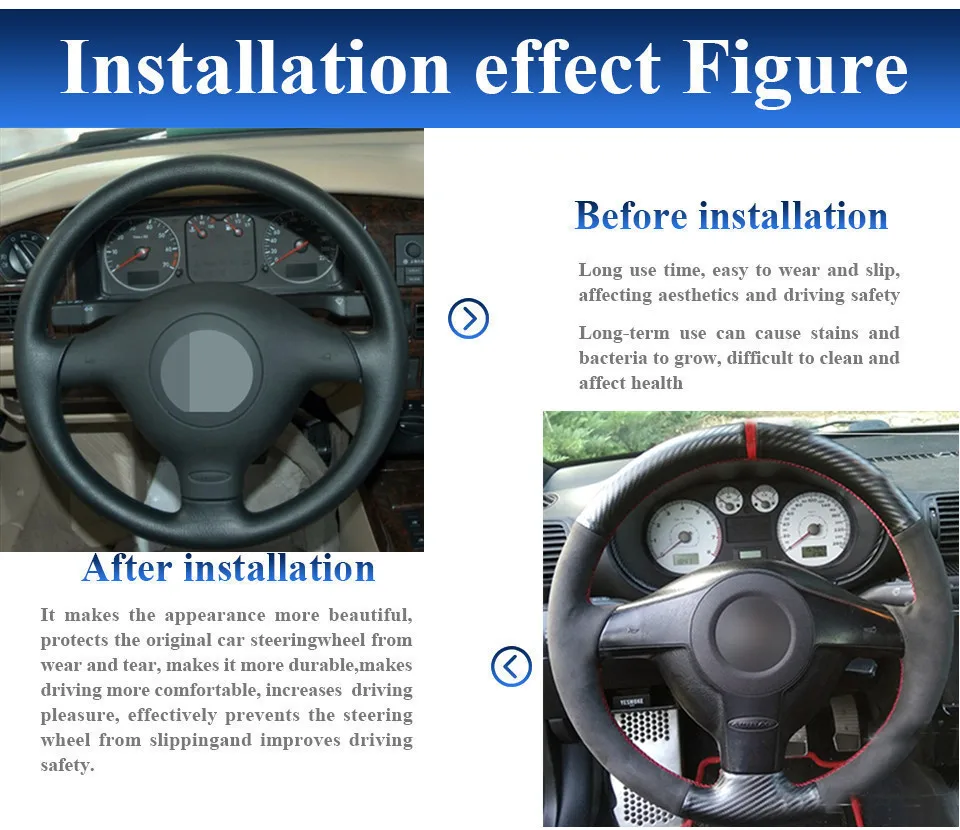 Installation effect Figure

Before installation

Long use time, easy to wear and slip, affecting aesthetics and driving safety

Long-term use can cause stains and bacteria to grow, difficult to clean and affect health

After installation

It makes the appearance more beautiful, protects the original car steeringwheel from wear and tear, makes it more durable,makes driving more comfortable, increases driving pleasure, effectively prevents the steering wheel from slippingand improves driving safety.