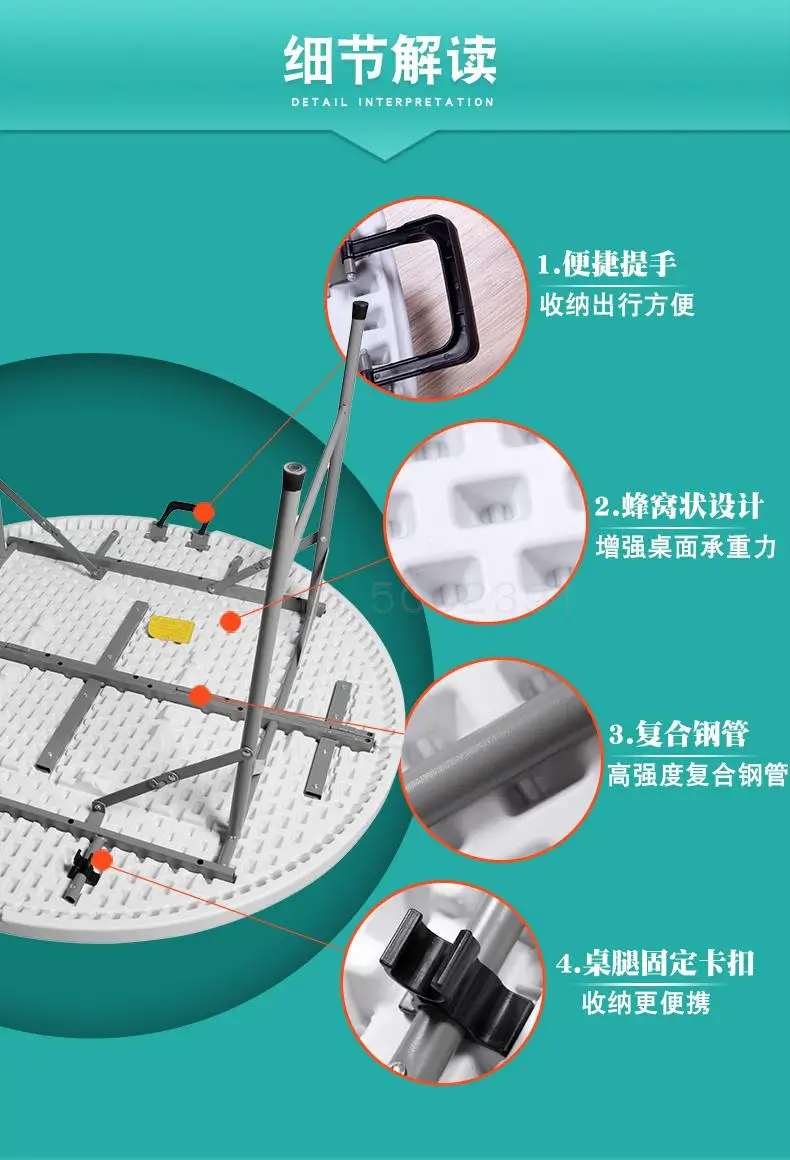 细节解读
DETAIL INTERPRETATION

1.便捷提手
收纳出行方便

2.蜂窝状设计
增强桌面承重力

3.复合钢管
高强度复合钢管

4.桌腿固定卡扣
收纳更便携