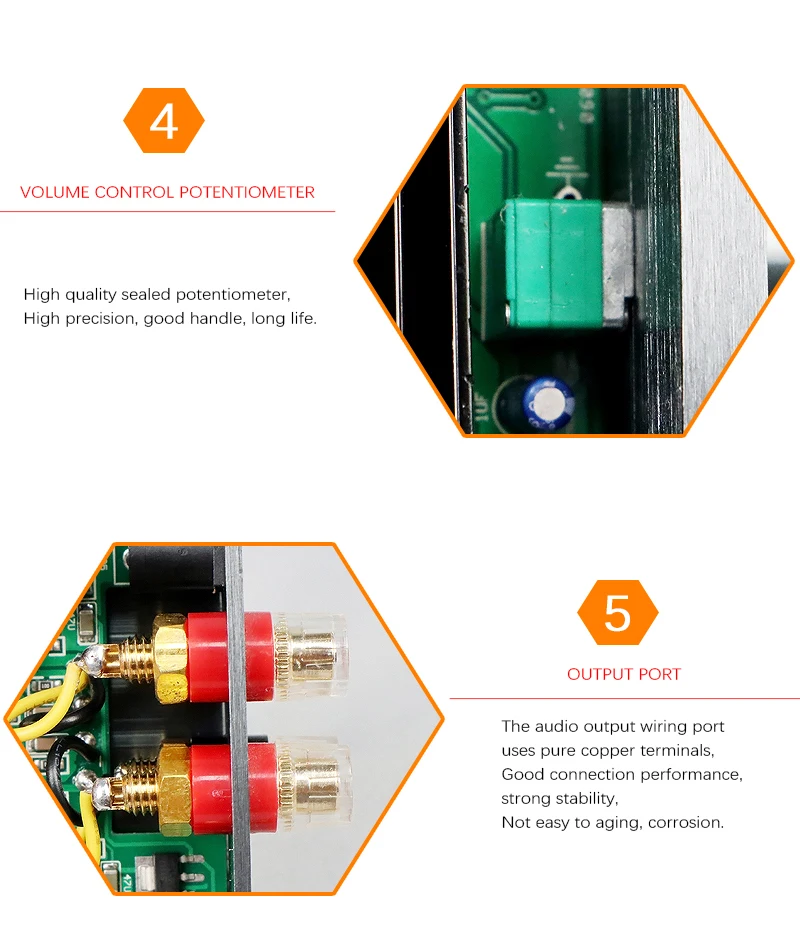 4

VOLUME CONTROL POTENTIOMETER

High quality sealed potentiometer,
High precision, good handle, long life.

1UF

5

OUTPUT PORT

The audio output wiring port
uses pure copper terminals,
Good connection performance,
strong stability,
Not easy to aging, corrosion.