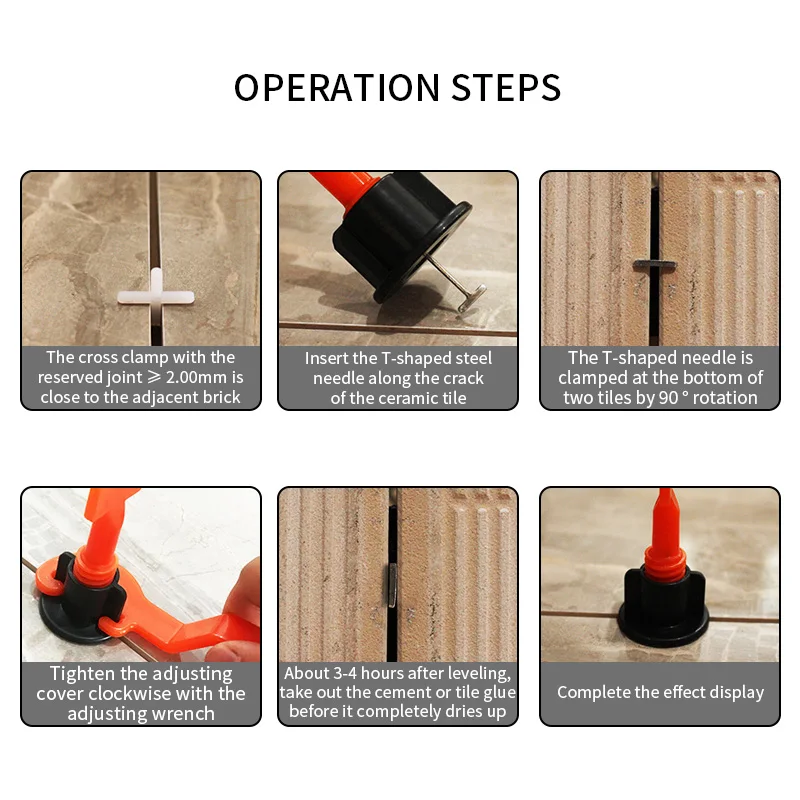 OPERATION STEPS

The cross clamp with the reserved joint ⩾ 2.00mm is close to the adjacent brick

Insert the T-shaped steel needle along the crack of the ceramic tile

The T-shaped needle is clamped at the bottom of two tiles by 90 ° rotation

Tighten the adjusting cover clockwise with the adjusting wrench

About 3-4 hours after leveling, take out the cement or tile glue before it completely dries up

Complete the effect display