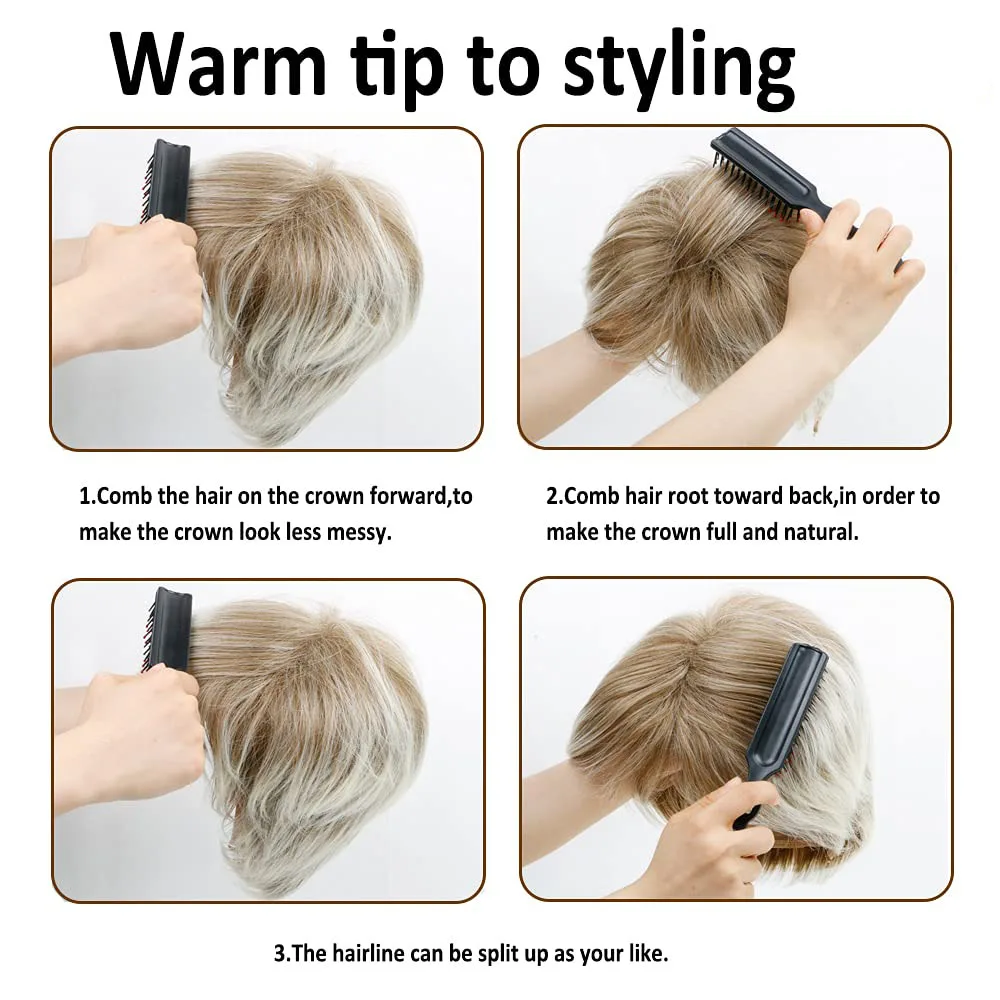 Warm tip to styling

1.Comb the hair on the crown forward,to make the crown look less messy.

2.Comb hair root toward back,in order to make the crown full and natural.

3.The hairline can be split up as your like.