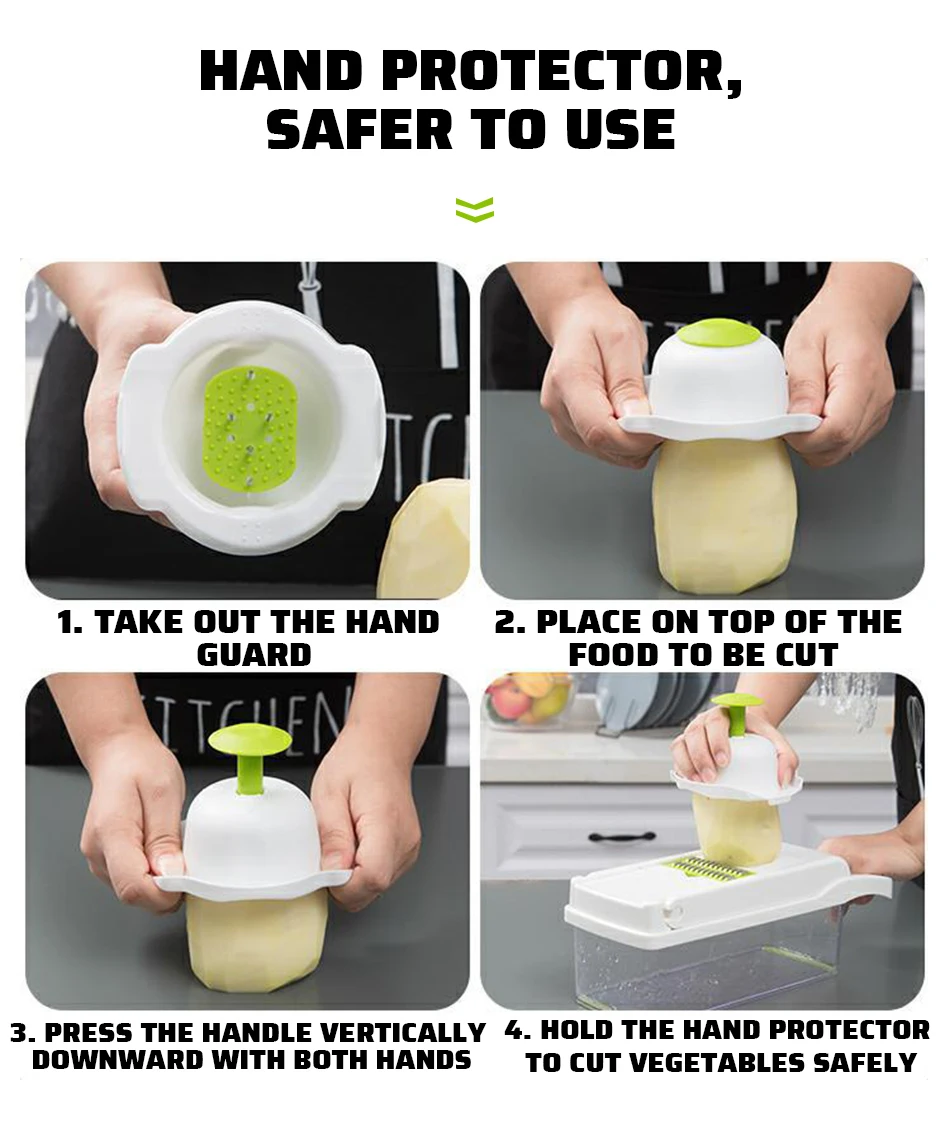 HAND PROTECTOR, SAFER TO USE

1. TAKE OUT THE HAND GUARD

2. PLACE ON TOP OF THE FOOD TO BE CUT

3. PRESS THE HANDLE VERTICALLY DOWNWARD WITH BOTH HANDS

4. HOLD THE HAND PROTECTOR TO CUT VEGETABLES SAFELY