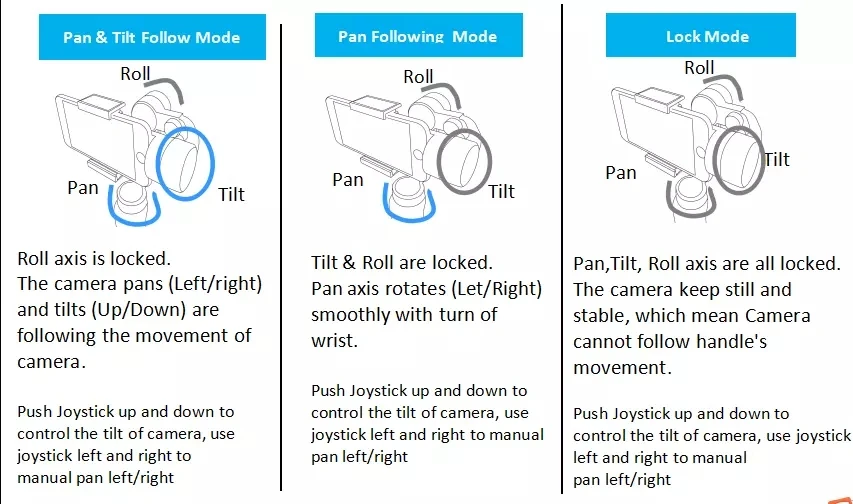 Pan & Tilt Follow Mode

Roll

Pan

Tilt

Roll axis is locked.
The camera pans (Left/right) and tilts (Up/Down) are following the movement of camera.

Push Joystick up and down to control the tilt of camera, use joystick left and right to manual pan left/right

Pan Following Mode

Roll

Pan

Tilt

Tilt & Roll are locked.
Pan axis rotates (Let/Right) smoothly with turn of wrist.

Push Joystick up and down to control the tilt of camera, use joystick left and right to manual pan left/right

Lock Mode

Roll

Pan

Tilt

Pan,Tilt, Roll axis are all locked.
The camera keep still and stable, which mean Camera cannot follow handle's movement.

Push Joystick up and down to control the tilt of camera, use joystick left and right to manual pan left/right