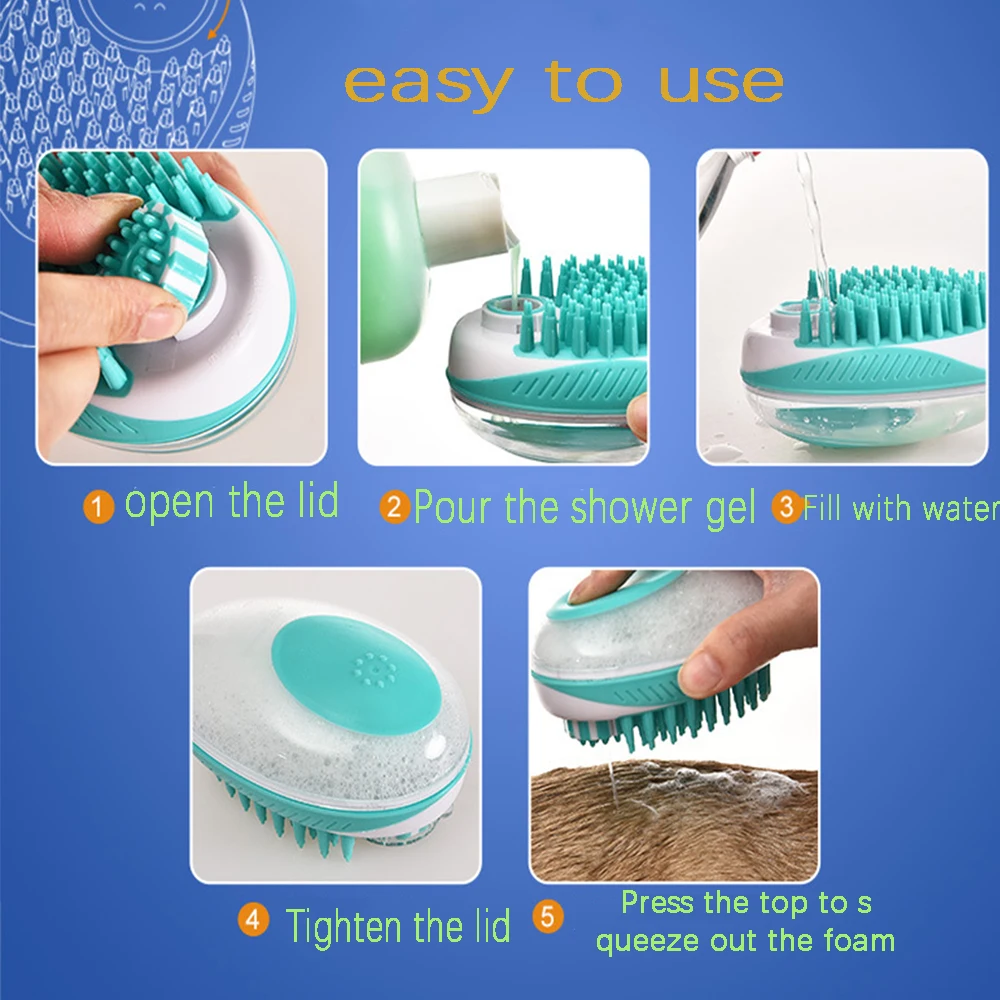 easy to use

1 open the lid

2 Pour the shower gel

3 Fill with water

4 Tighten the lid

5 Press the top to s queeze out the foam