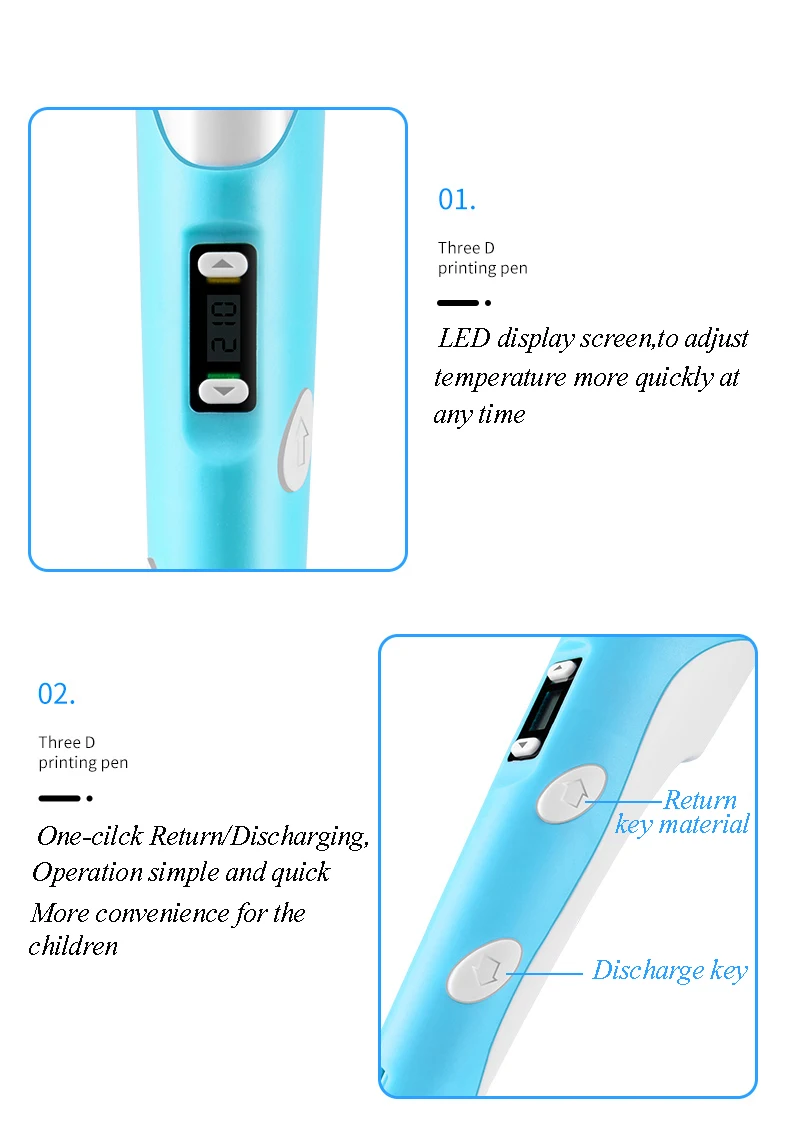 210

01.

Three D printing pen

LED display screen,to adjust temperature more quickly at any time

02.

Three D printing pen

One-cilck Return/Discharging, Operation simple and quick

More convenience for the children

Return key material

Discharge key