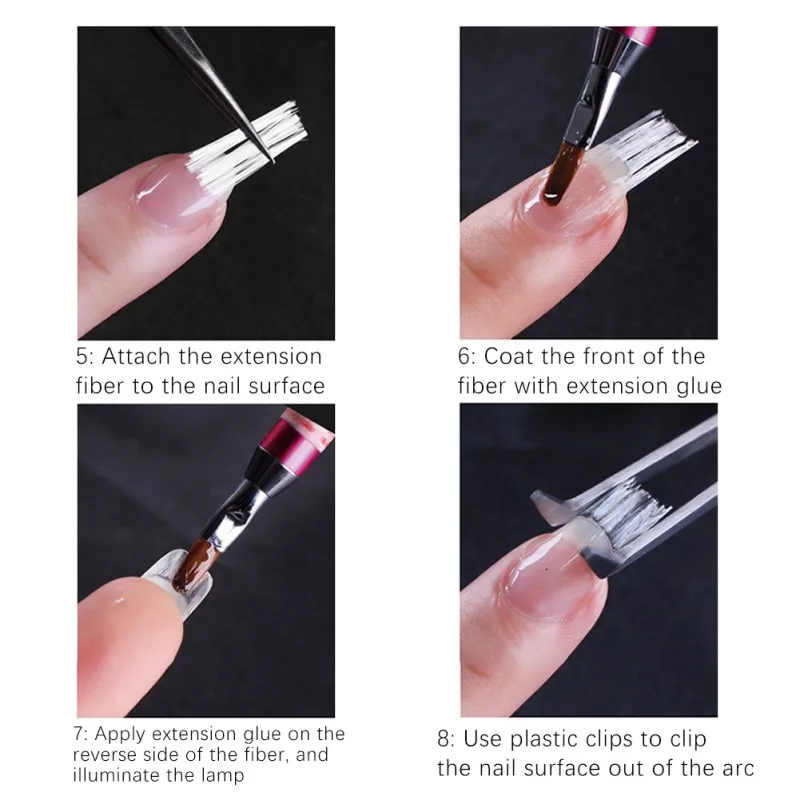 5: Attach the extension fiber to the nail surface

6: Coat the front of the fiber with extension glue

7: Apply extension glue on the reverse side of the fiber, and illuminate the lamp

8: Use plastic clips to clip the nail surface out of the arc