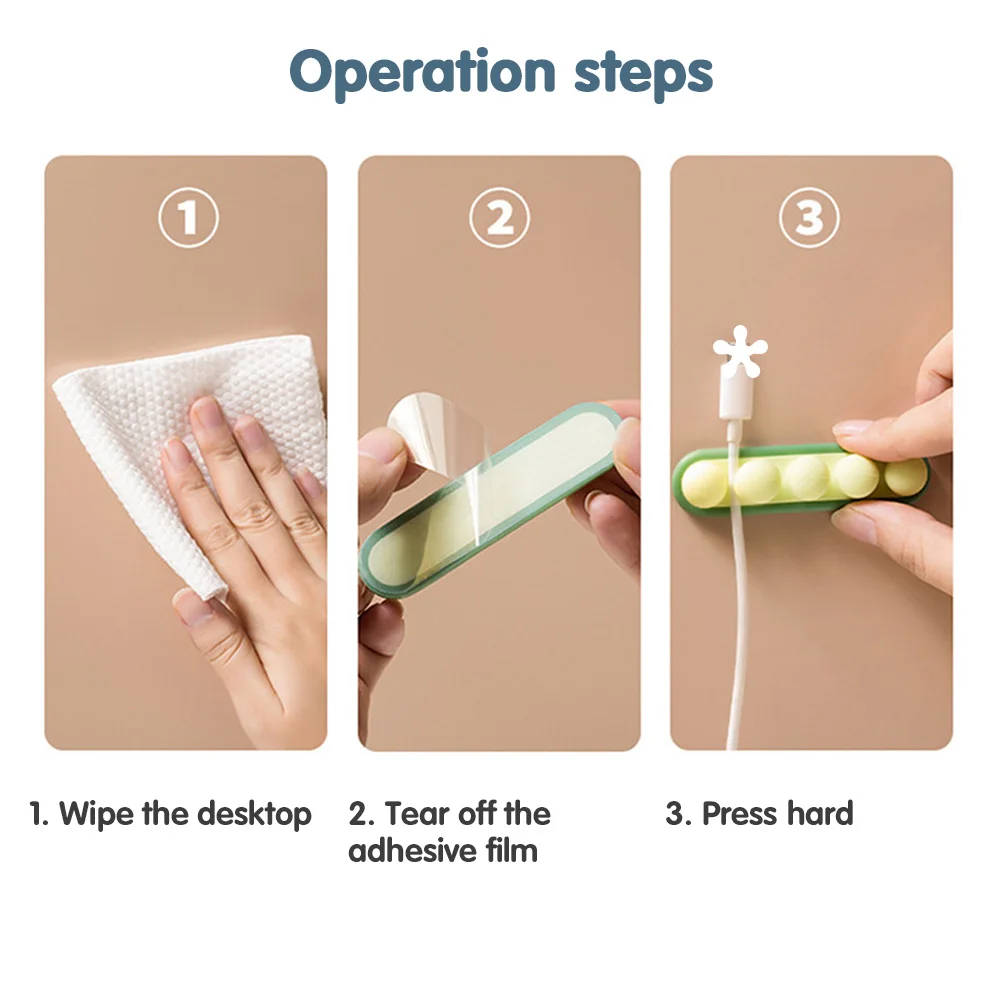 Operation steps

①

②

③

1. Wipe the desktop

2. Tear off the adhesive film

3. Press hard