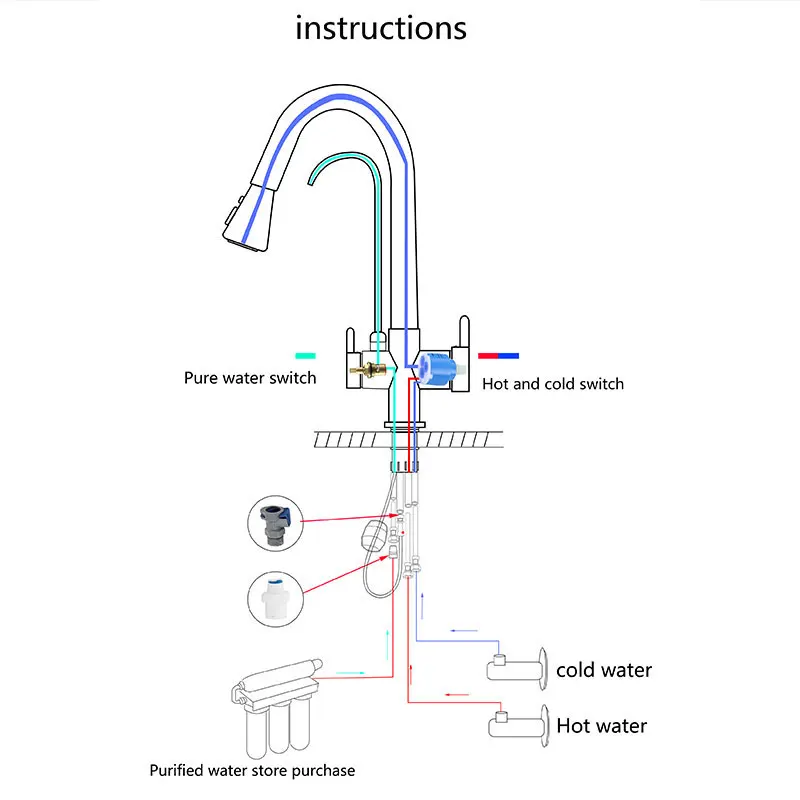 instructions

Pure water switch

Hot and cold switch

cold water

Hot water

Purified water store purchase