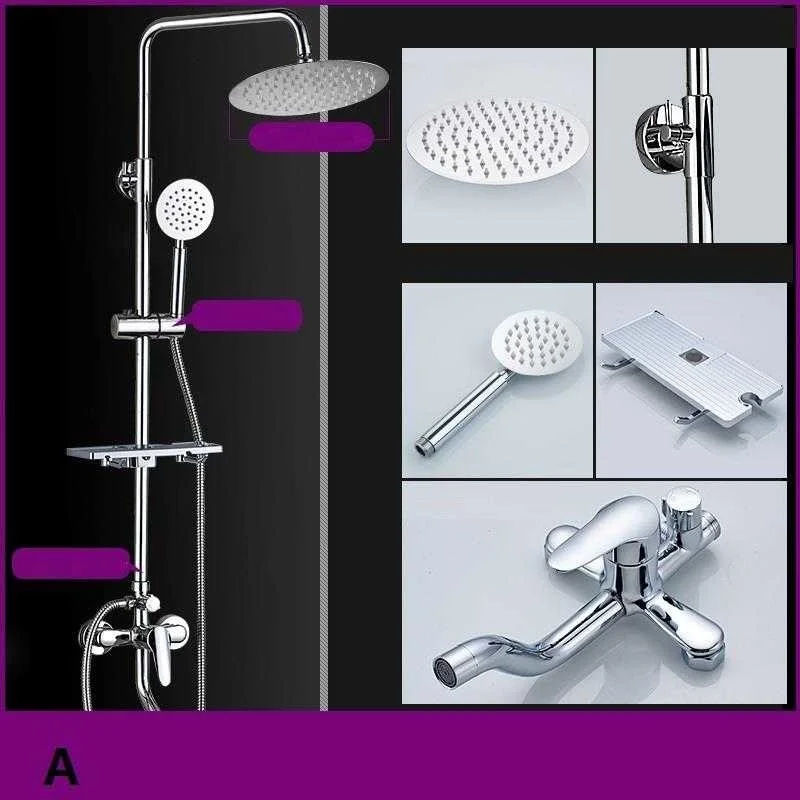 A