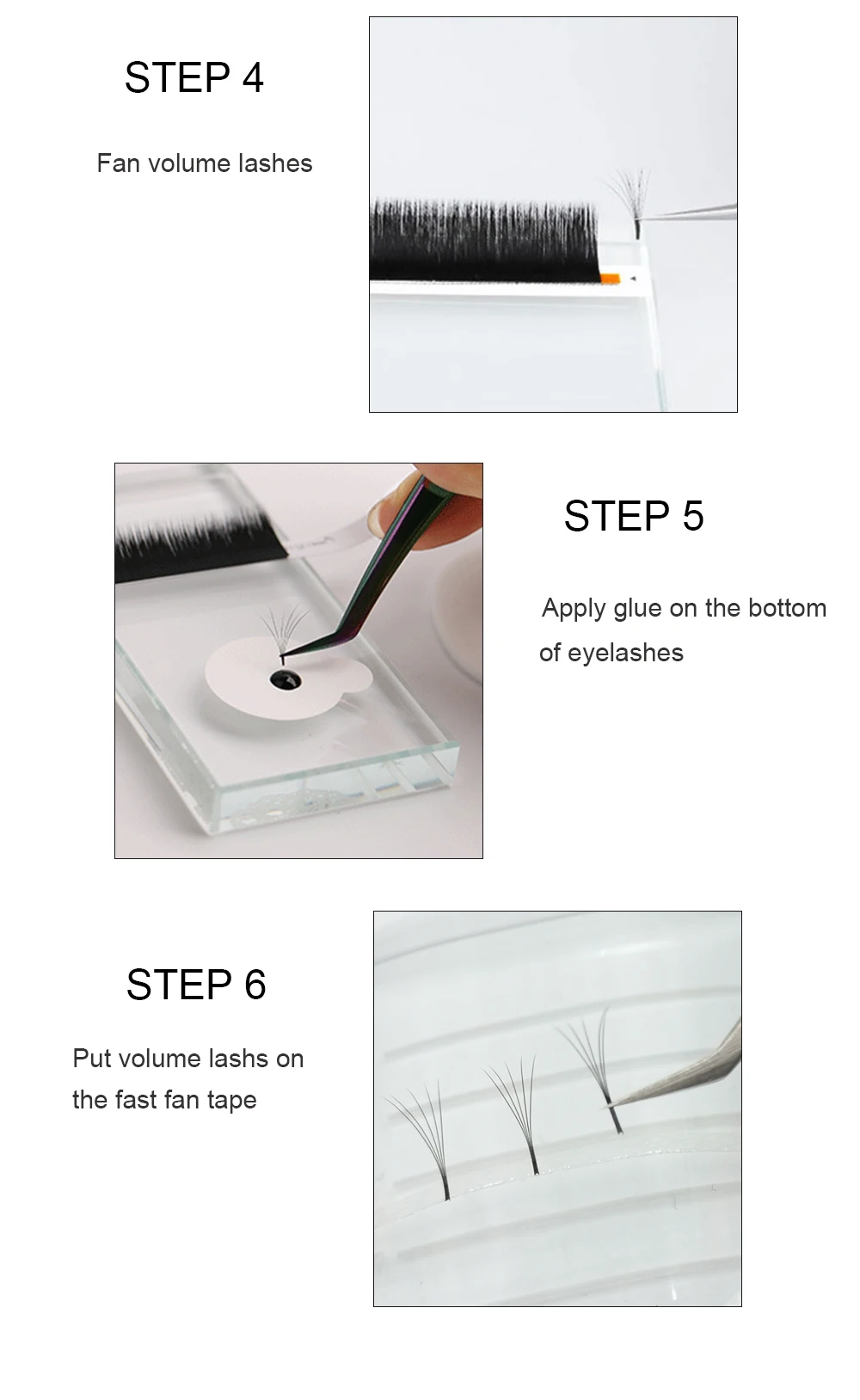 STEP 4

Fan volume lashes

STEP 5

Apply glue on the bottom of eyelashes

STEP 6

Put volume lashs on the fast fan tape