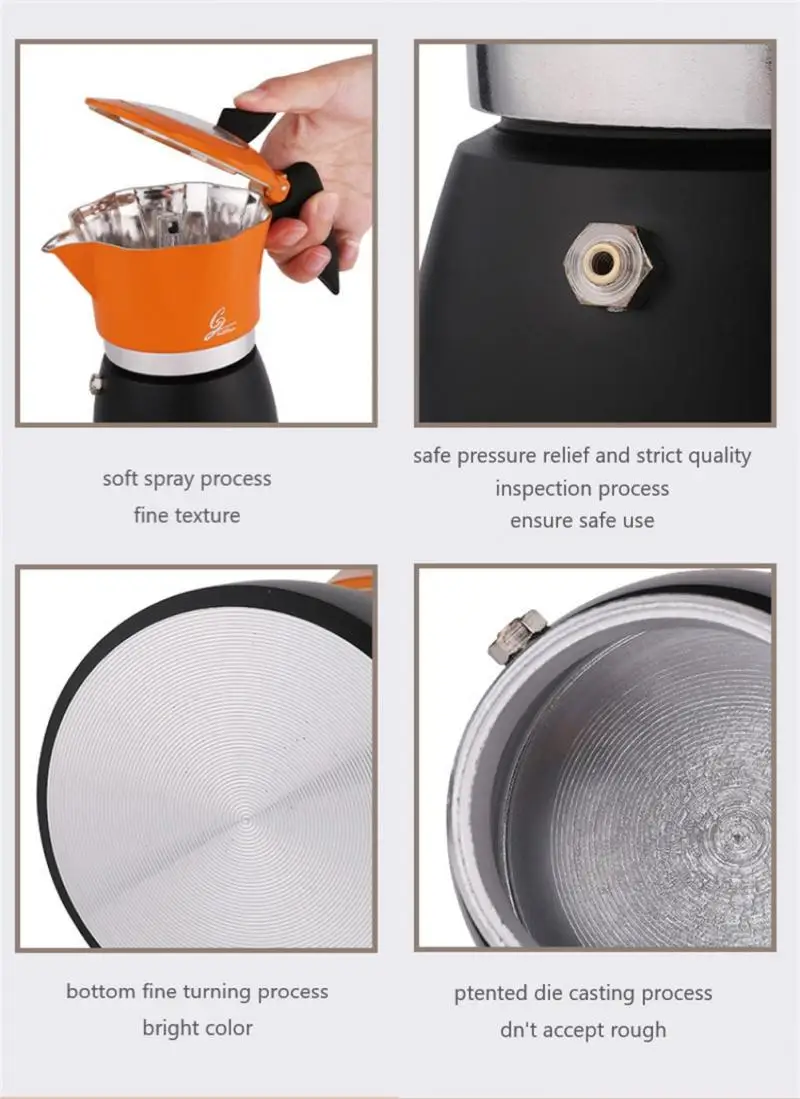 soft spray process
fine texture

safe pressure relief and strict quality
inspection process
ensure safe use

bottom fine turning process
bright color

ptented die casting process
dn't accept rough