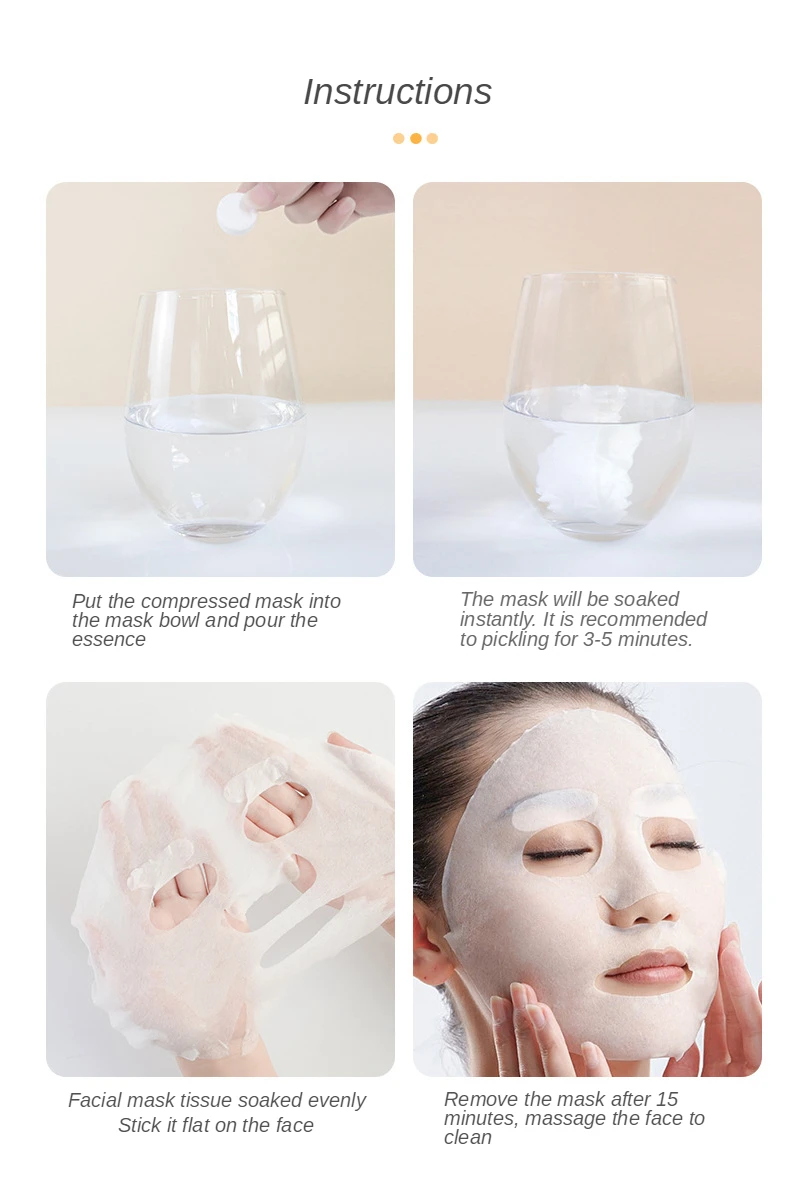 Instructions

Put the compressed mask into the mask bowl and pour the essence

The mask will be soaked instantly. It is recommended to pickling for 3-5 minutes.

Facial mask tissue soaked evenly
Stick it flat on the face

Remove the mask after 15 minutes, massage the face to clean