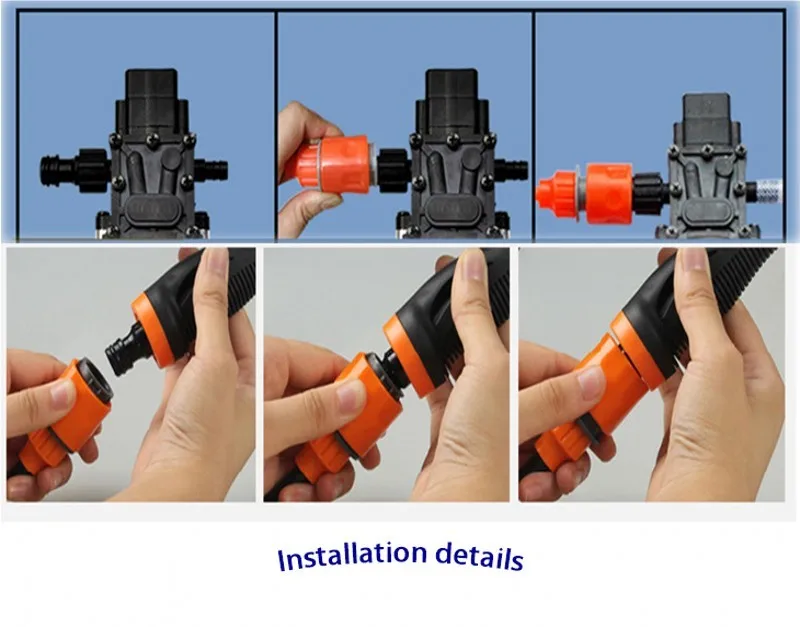 Installation details