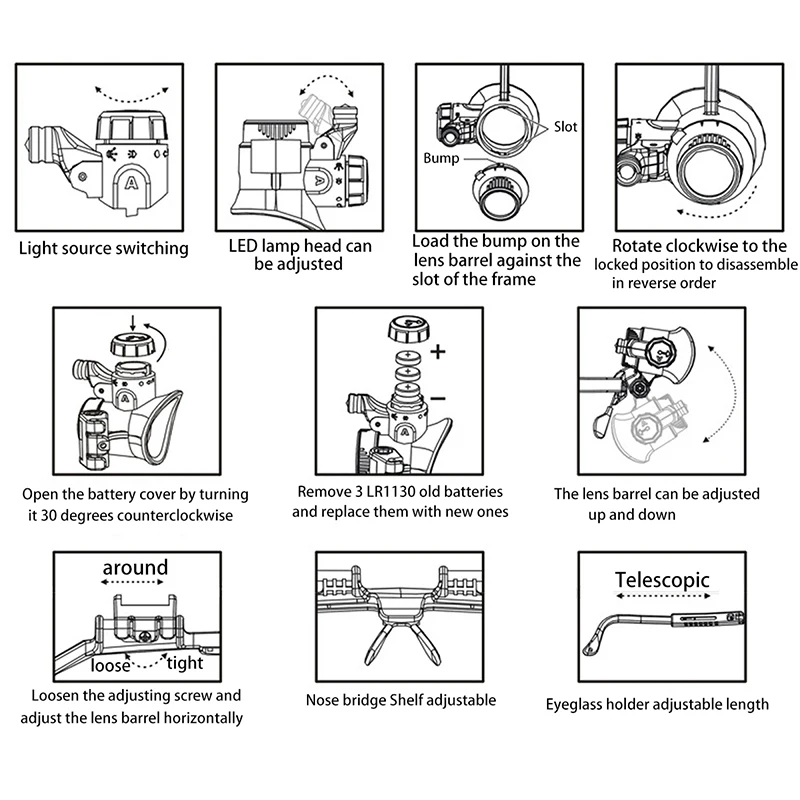 A

Light source switching

A

LED lamp head can be adjusted

Slot

Bump

Load the bump on the lens barrel against the slot of the frame

Rotate clockwise to the locked position to disassemble in reverse order

A

Open the battery cover by turning it 30 degrees counterclockwise

+

−

A

Remove 3 LR1130 old batteries and replace them with new ones

The lens barrel can be adjusted up and down

around

loose

tight

Loosen the adjusting screw and adjust the lens barrel horizontally

Nose bridge Shelf adjustable

Telescopic

Eyeglass holder adjustable length