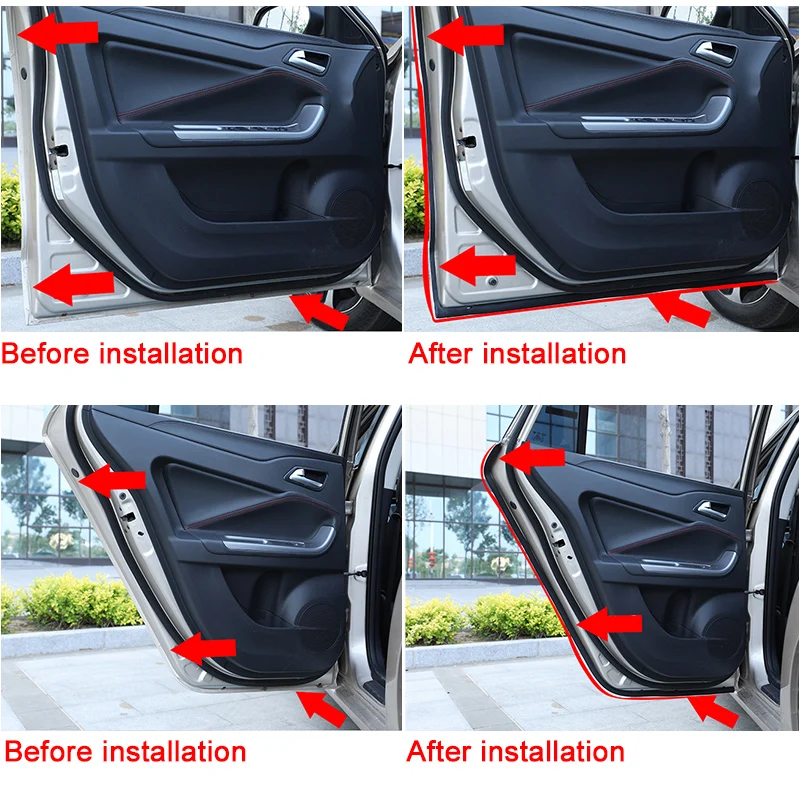 Before installation

After installation

Before installation

After installation