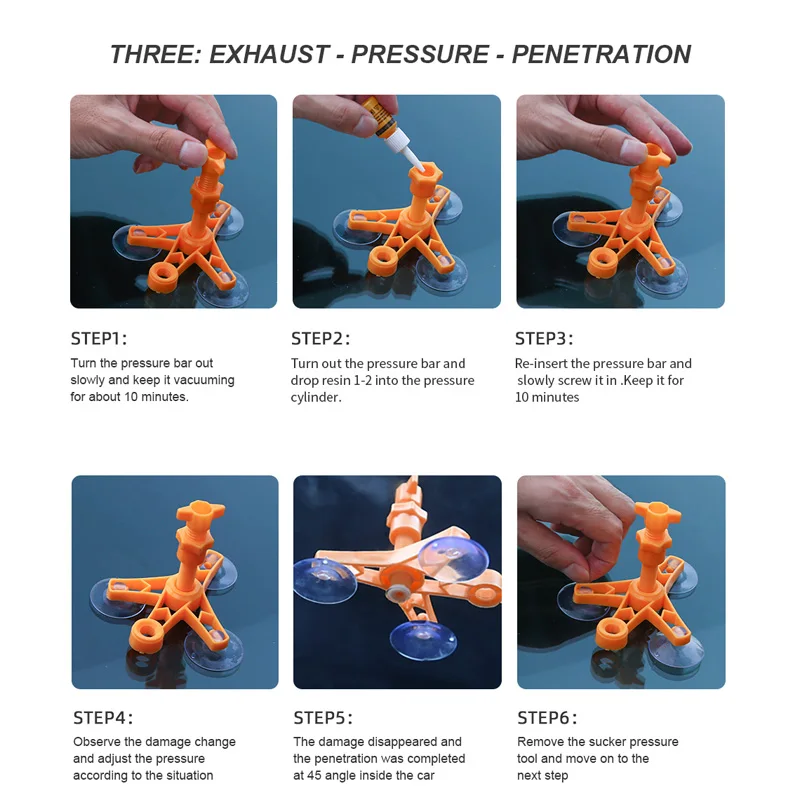 THREE: EXHAUST - PRESSURE - PENETRATION

STEP1:
Turn the pressure bar out slowly and keep it vacuuming for about 10 minutes.

STEP2:
Turn out the pressure bar and drop resin 1-2 into the pressure cylinder.

STEP3:
Re-insert the pressure bar and slowly screw it in .Keep it for 10 minutes

STEP4:
Observe the damage change and adjust the pressure according to the situation

STEP5:
The damage disappeared and the penetration was completed at 45 angle inside the car

STEP6:
Remove the sucker pressure tool and move on to the next step