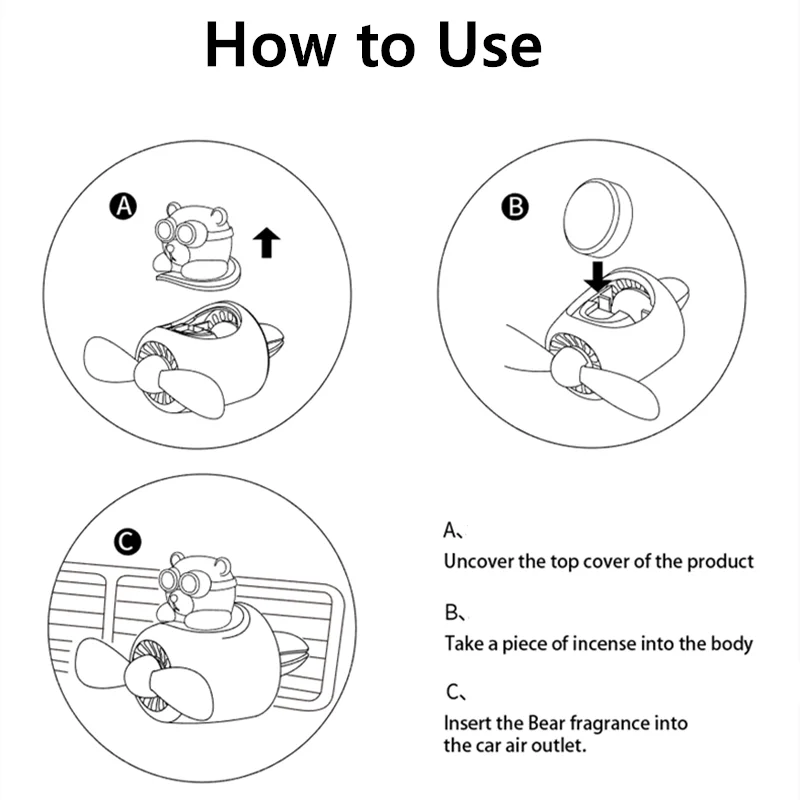 How to Use

A

B

C

A、

Uncover the top cover of the product

B、

Take a piece of incense into the body

C、

Insert the Bear fragrance into the car air outlet.