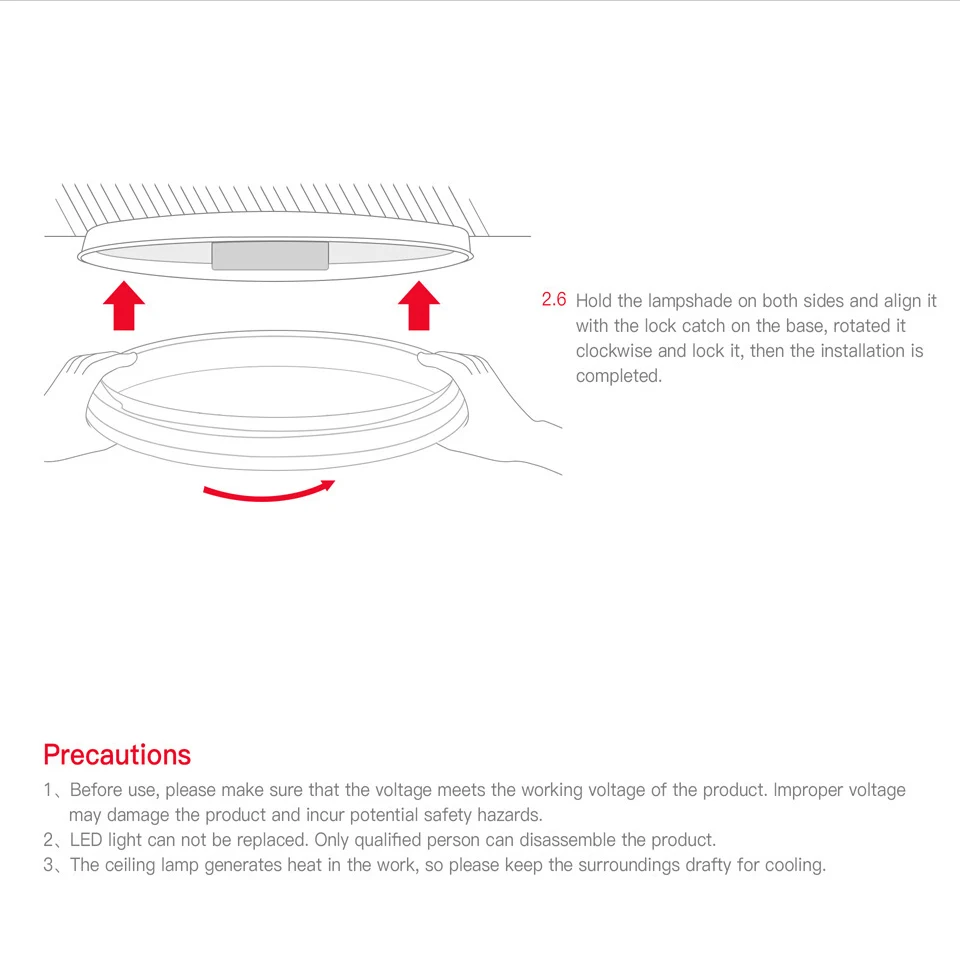 2.6 Hold the lampshade on both sides and align it with the lock catch on the base, rotated it clockwise and lock it, then the installation is completed.

Precautions

1、Before use, please make sure that the voltage meets the working voltage of the product. Improper voltage may damage the product and incur potential safety hazards.
2、LED light can not be replaced. Only qualified person can disassemble the product.
3、The ceiling lamp generates heat in the work, so please keep the surroundings drafty for cooling.