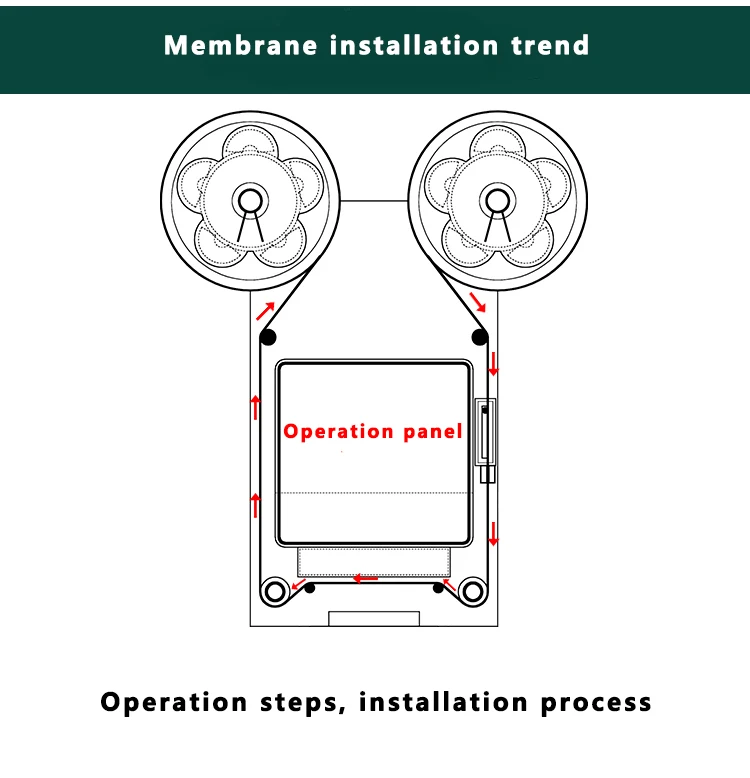 Membrane installation trend

Operation panel

Operation steps, installation process