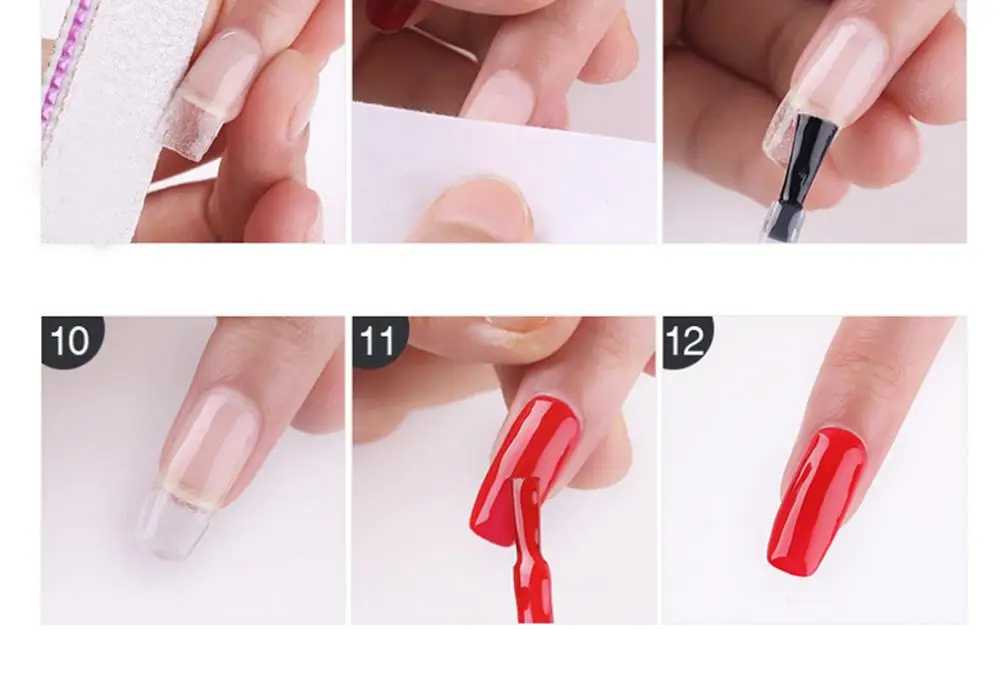 10

11

12