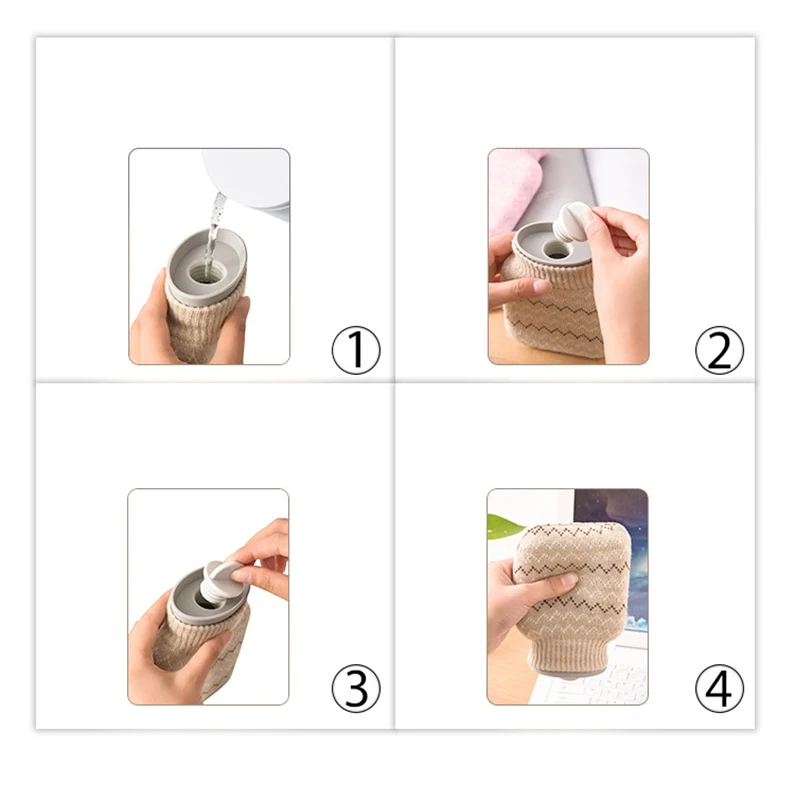 ①

②

③

④