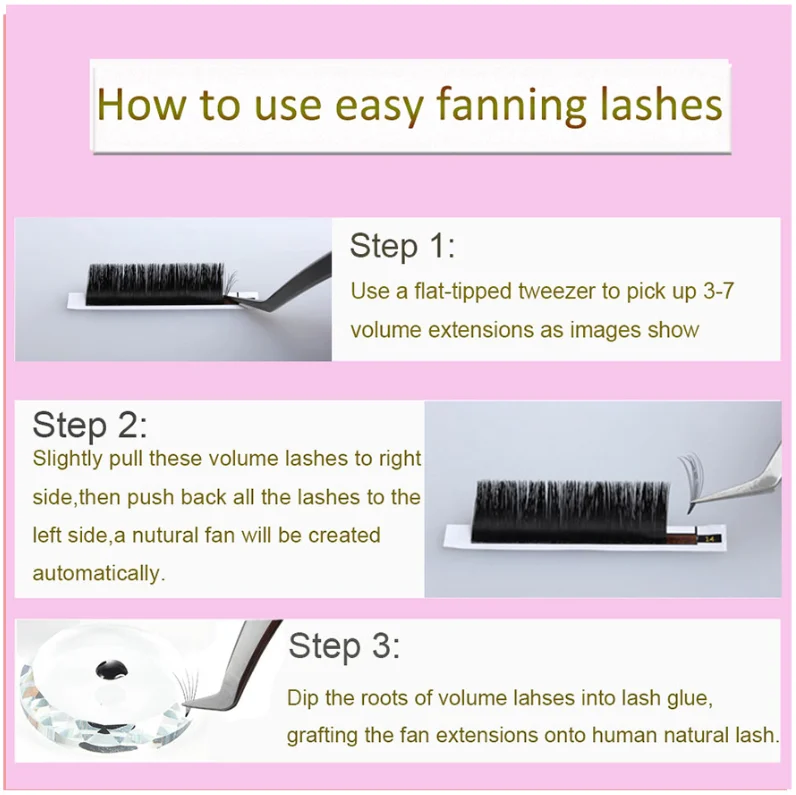 How to use easy fanning lashes

Step 1:
Use a flat-tipped tweezer to pick up 3-7 volume extensions as images show

Step 2:
Slightly pull these volume lashes to right side,then push back all the lashes to the left side,a nutural fan will be created automatically.

14

Step 3:
Dip the roots of volume lahses into lash glue, grafting the fan extensions onto human natural lash.