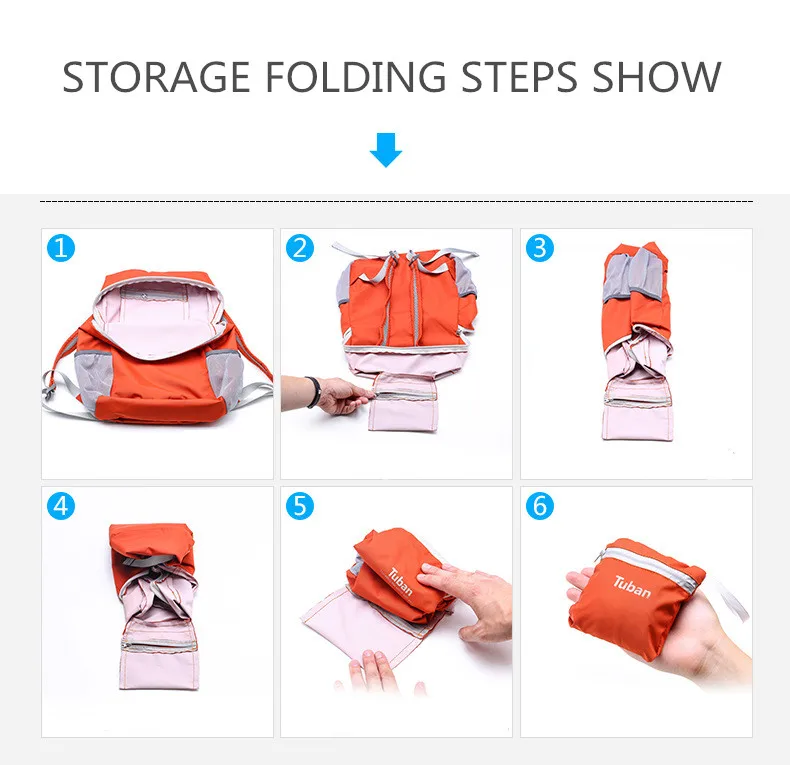 STORAGE FOLDING STEPS SHOW

1

2

3

4

5

Tuban

6

Tuban