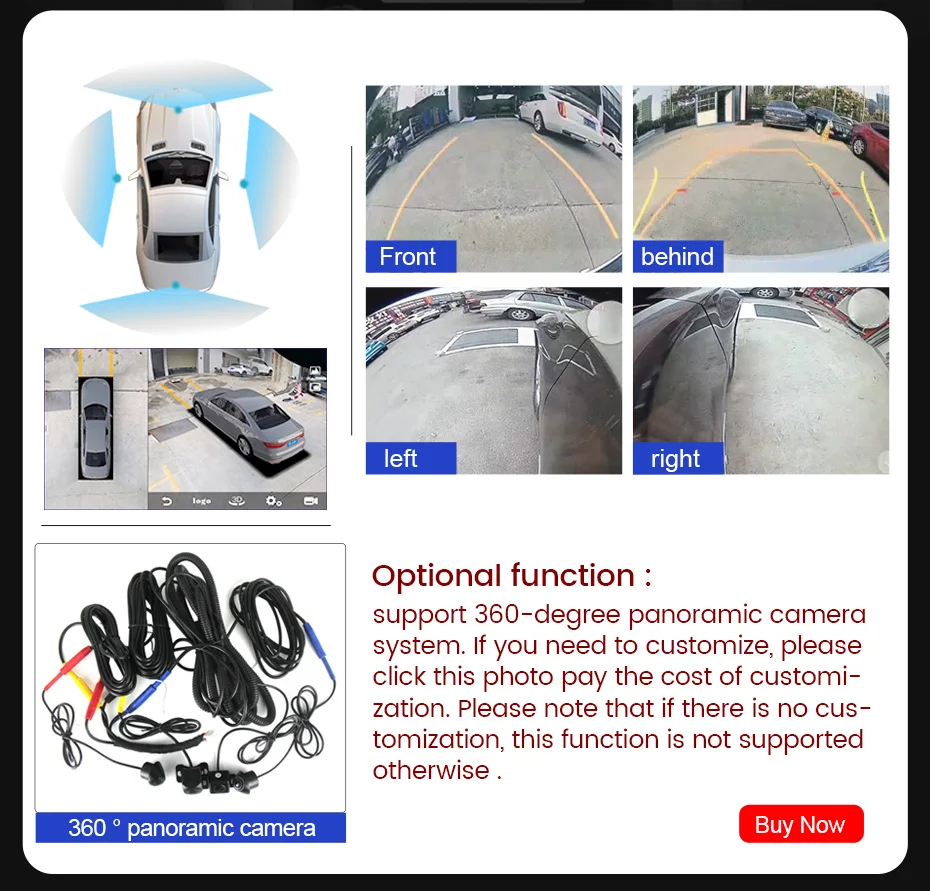 Front

behind

left

right

logo

360 ° panoramic camera

Optional function :

support 360-degree panoramic camera system. If you need to customize, please click this photo pay the cost of customization. Please note that if there is no customization, this function is not supported otherwise .

Buy Now