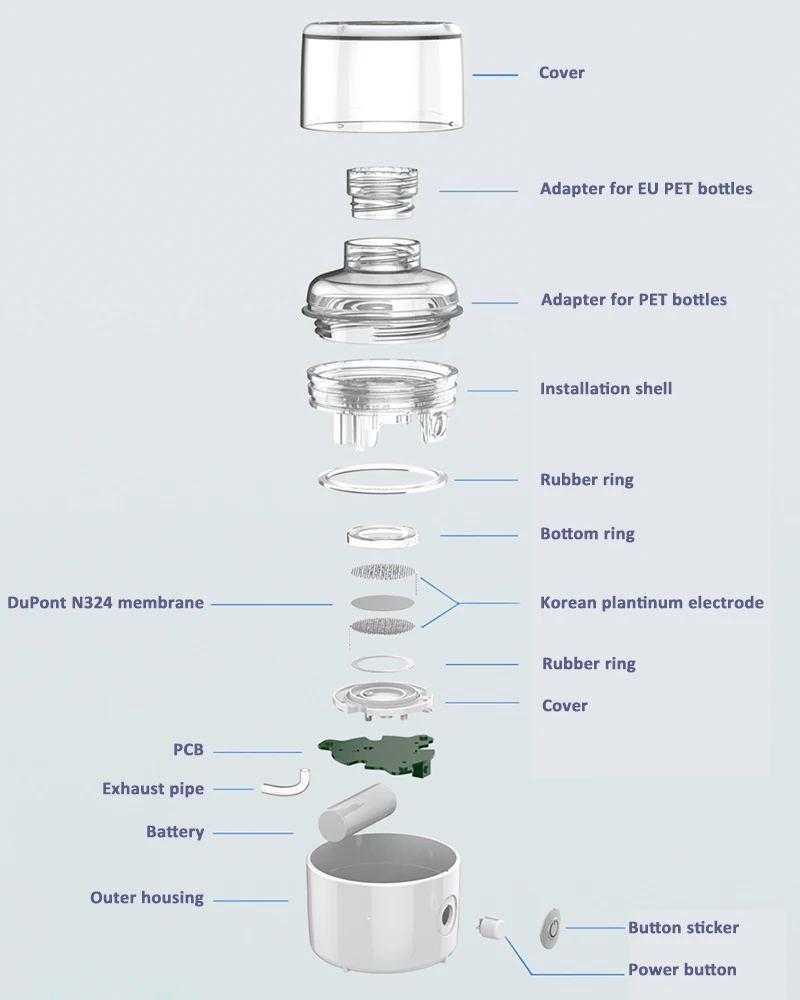 Cover

Adapter for EU PET bottles

Adapter for PET bottles

Installation shell

Rubber ring

Bottom ring

DuPont N324 membrane

Korean plantinum electrode

Rubber ring

Cover

PCB

Exhaust pipe

Battery

Outer housing

Button sticker

Power button