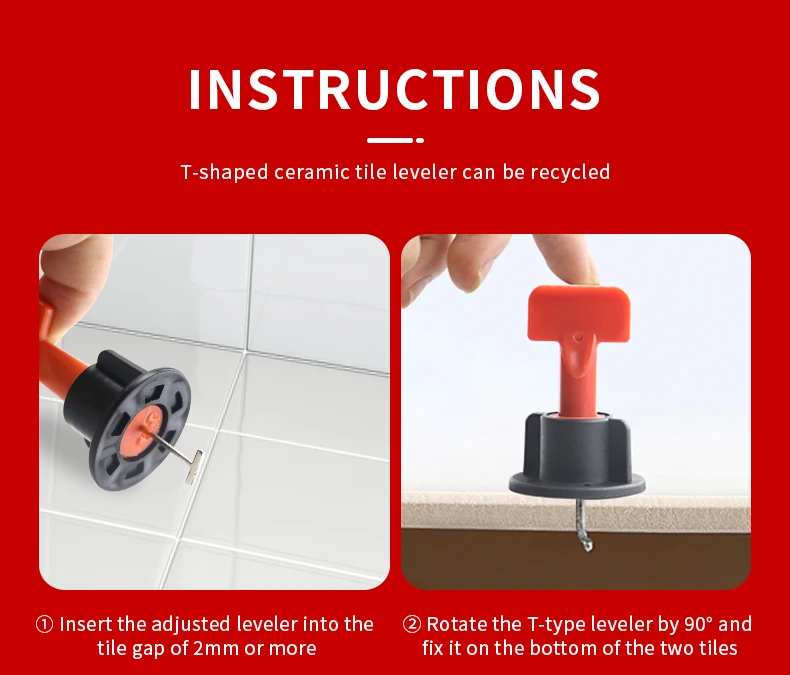 INSTRUCTIONS

T-shaped ceramic tile leveler can be recycled

① Insert the adjusted leveler into the tile gap of 2mm or more

② Rotate the T-type leveler by 90° and fix it on the bottom of the two tiles