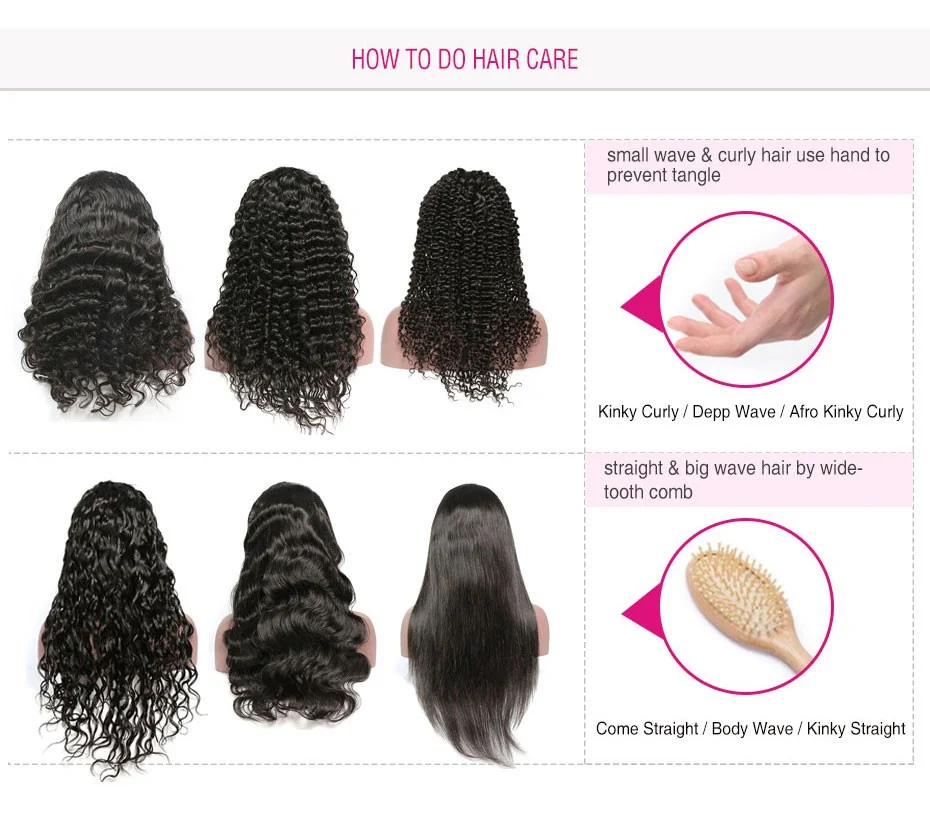 HOW TO DO HAIR CARE

small wave & curly hair use hand to prevent tangle

Kinky Curly / Depp Wave / Afro Kinky Curly

straight & big wave hair by wide-tooth comb

Come Straight / Body Wave / Kinky Straight