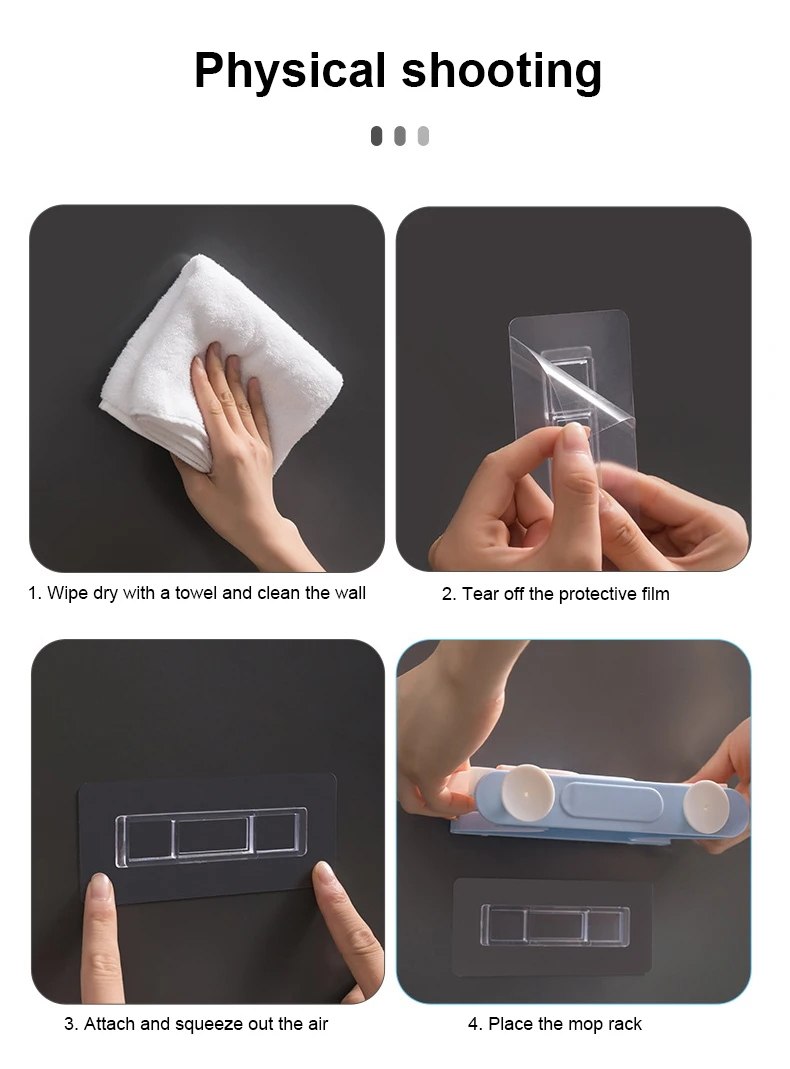 Physical shooting

1. Wipe dry with a towel and clean the wall

2. Tear off the protective film

3. Attach and squeeze out the air

4. Place the mop rack