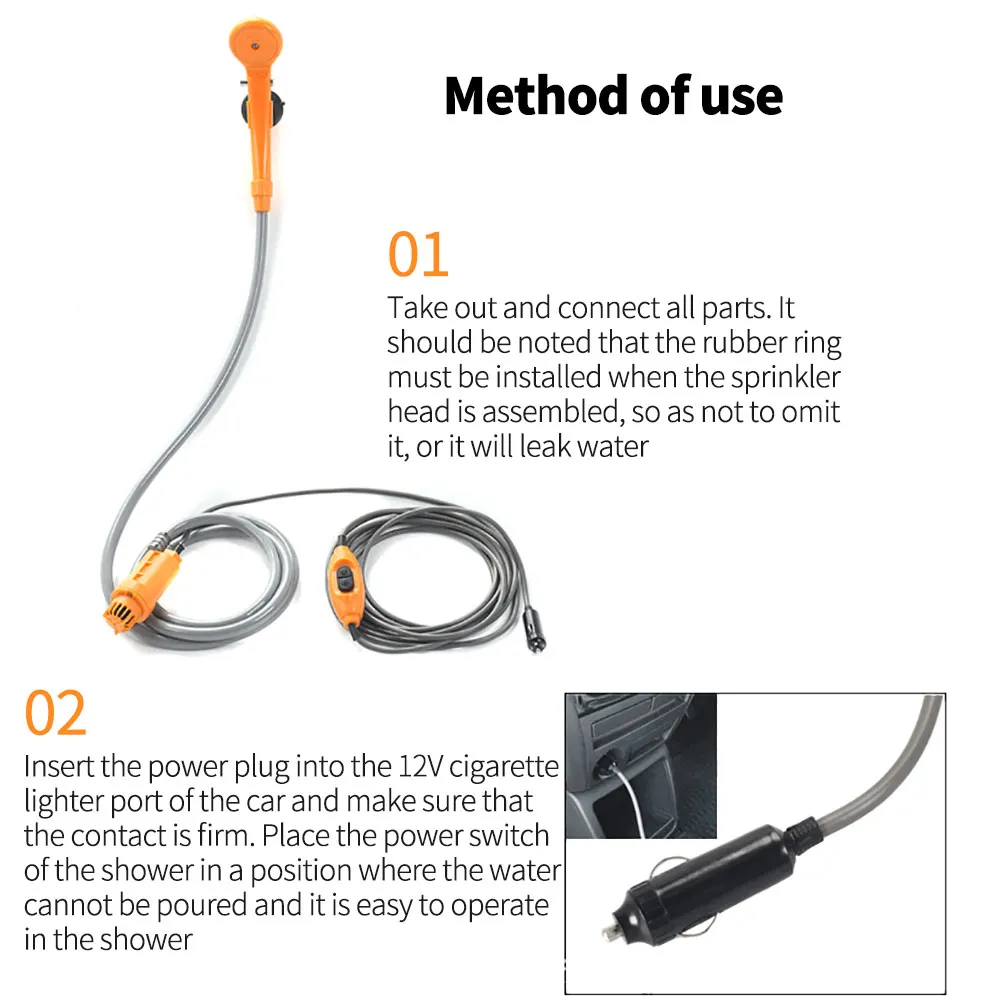 Method of use

01

Take out and connect all parts. It should be noted that the rubber ring must be installed when the sprinkler head is assembled, so as not to omit it, or it will leak water

02

Insert the power plug into the 12V cigarette lighter port of the car and make sure that the contact is firm. Place the power switch of the shower in a position where the water cannot be poured and it is easy to operate in the shower