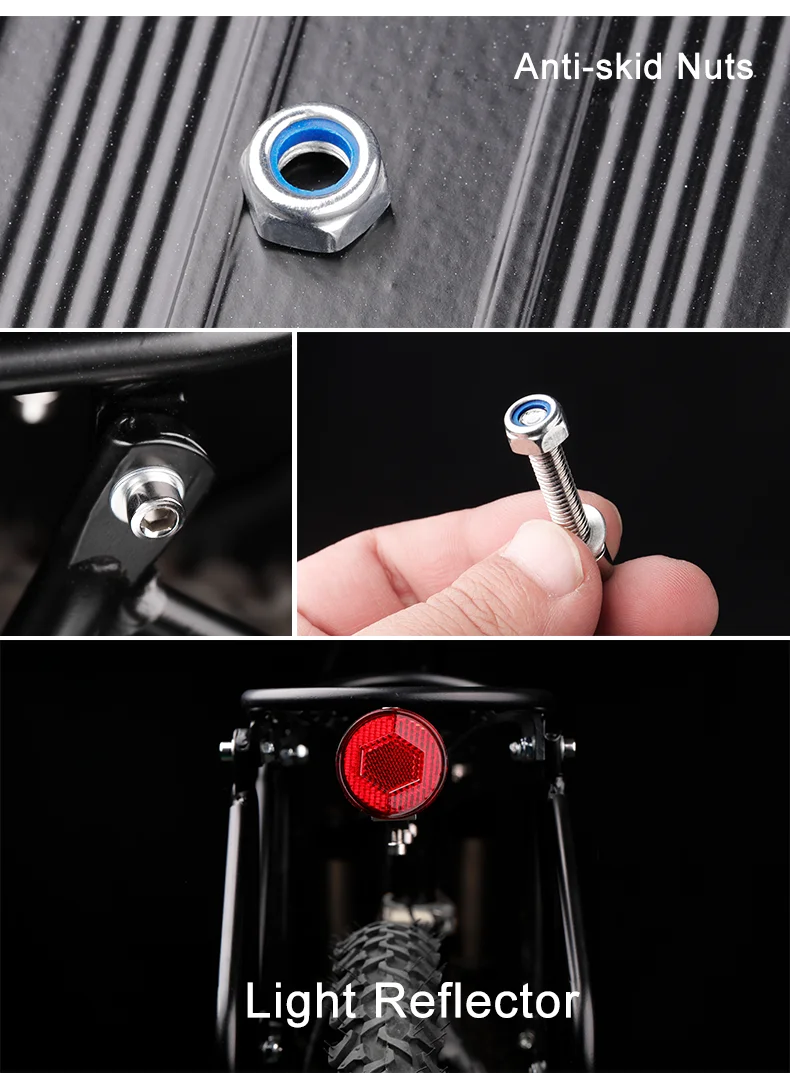 Anti-skid Nuts

Light Reflector