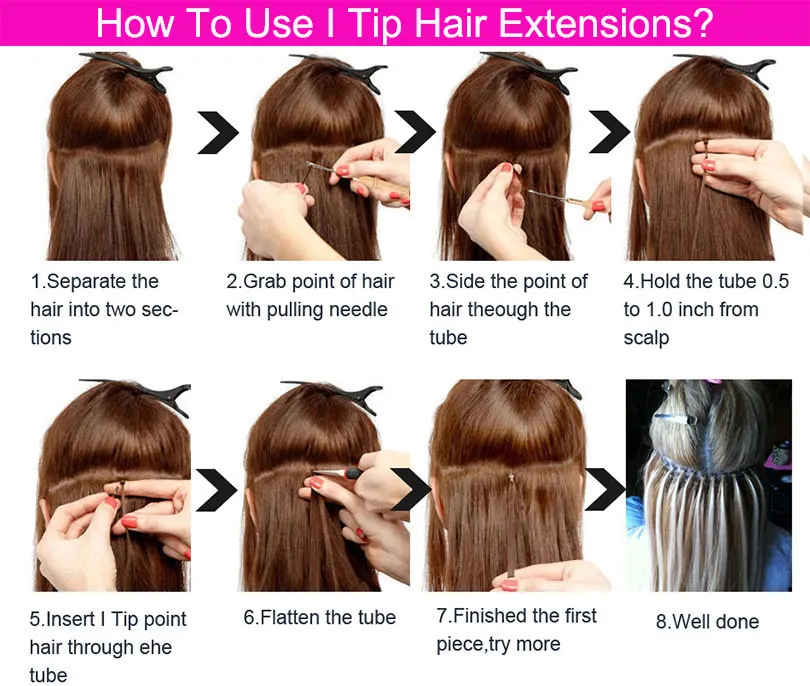 How To Use I Tip Hair Extensions?

1.Separate the hair into two sections

2.Grab point of hair with pulling needle

3.Side the point of hair theough the tube

4.Hold the tube 0.5 to 1.0 inch from scalp

5.Insert I Tip point hair through ehe tube

6.Flatten the tube

7.Finished the first piece,try more

8.Well done