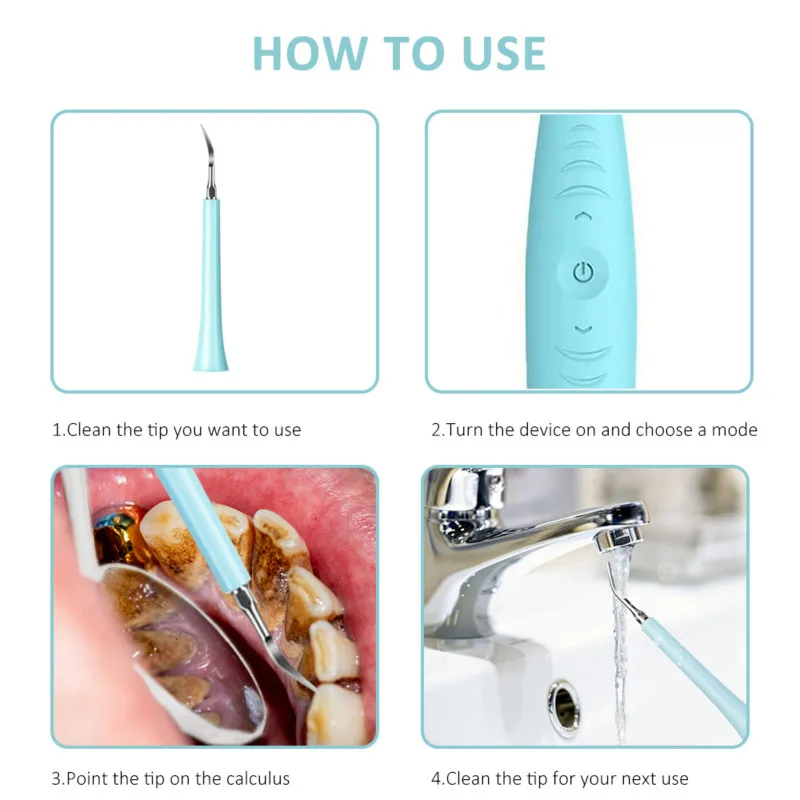 HOW TO USE

1.Clean the tip you want to use

2.Turn the device on and choose a mode

3.Point the tip on the calculus

4.Clean the tip for your next use