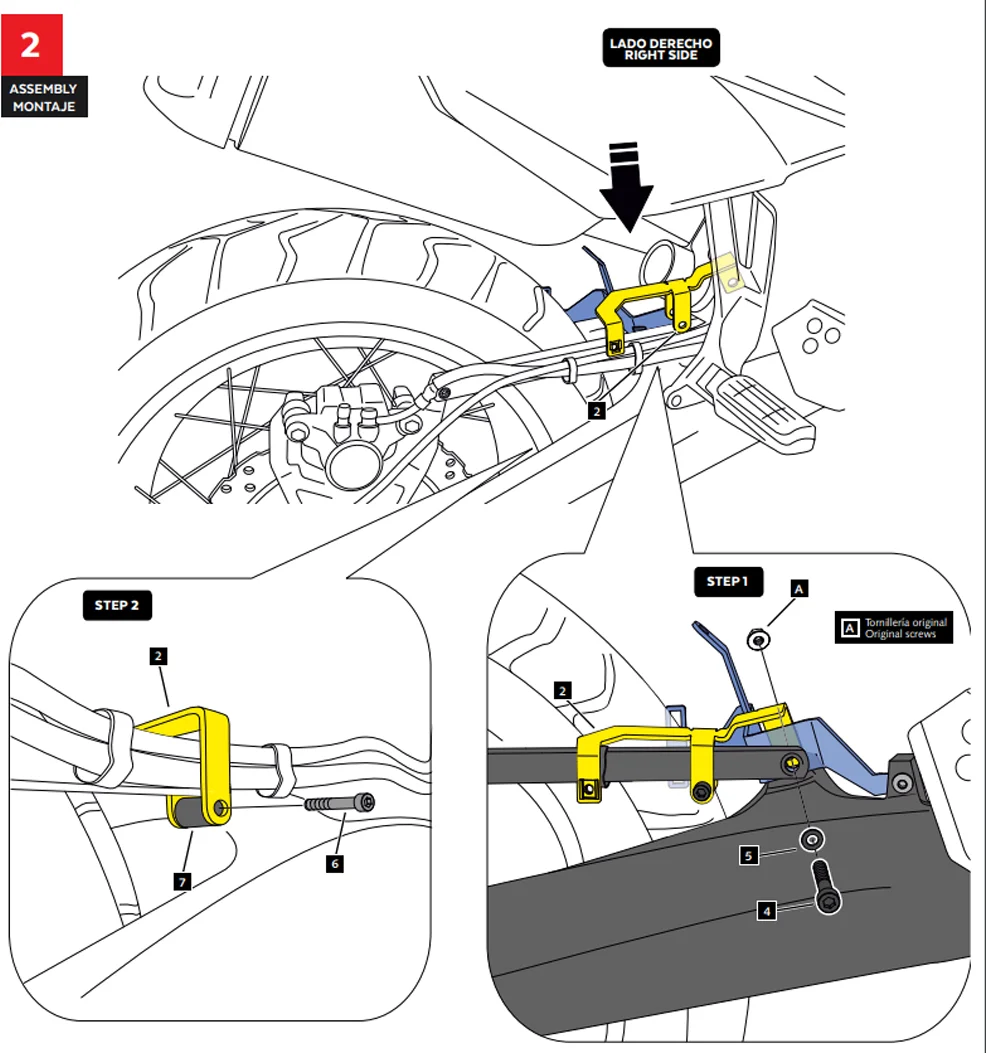 2
ASSEMBLY
MONTAJE

LADO DERECHO
RIGHT SIDE

2

STEP 2

2

7

6

STEP 1

A

A Tornillería original
Original screws

2

5

4