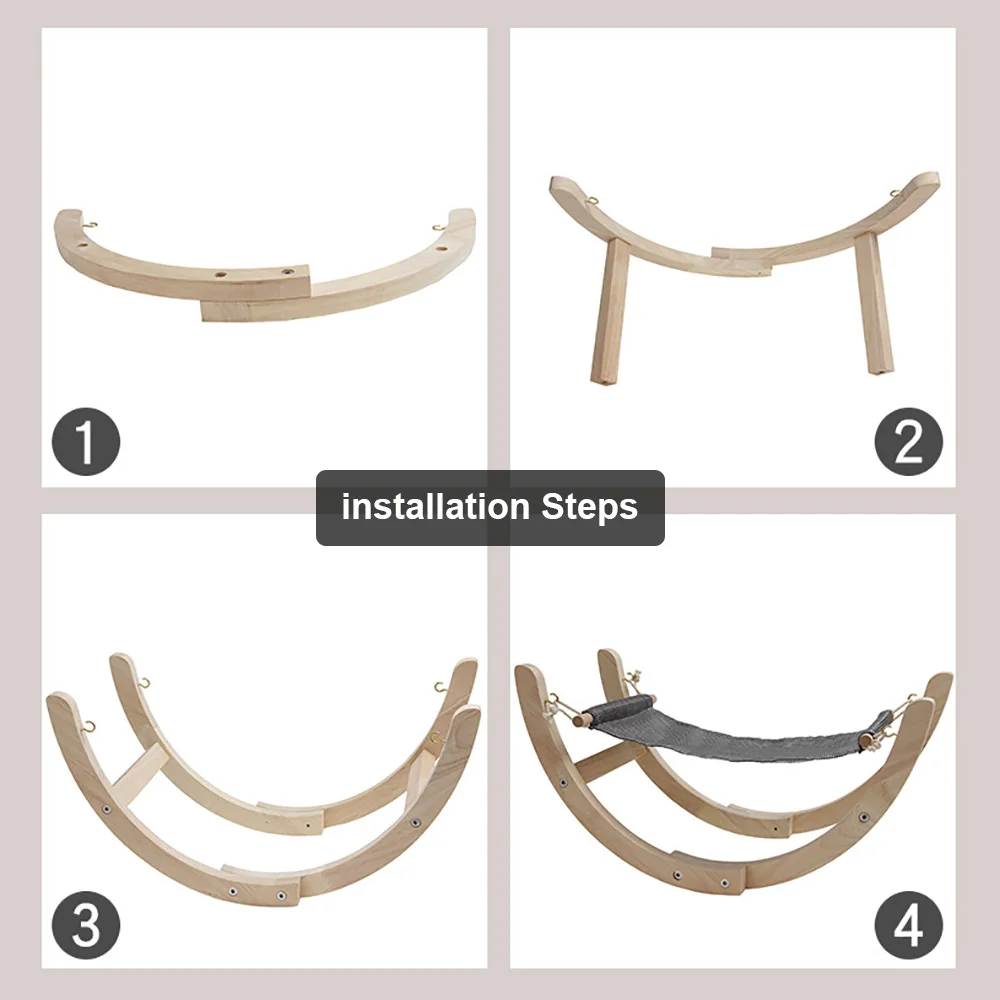 1

2

installation Steps

3

4