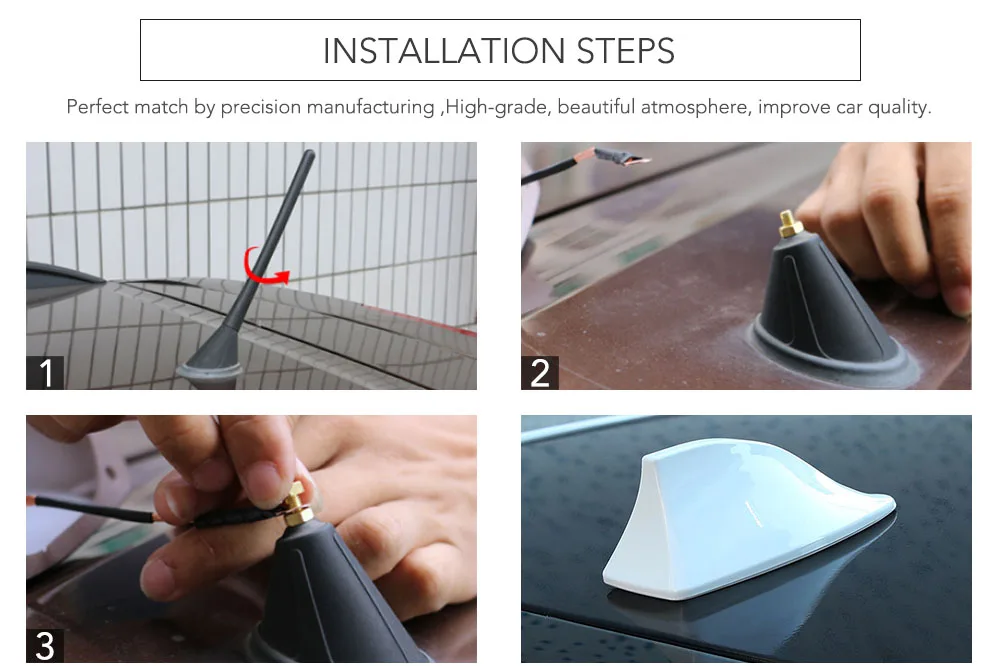 INSTALLATION STEPS

Perfect match by precision manufacturing ,High-grade, beautiful atmosphere, improve car quality.

1

2

3