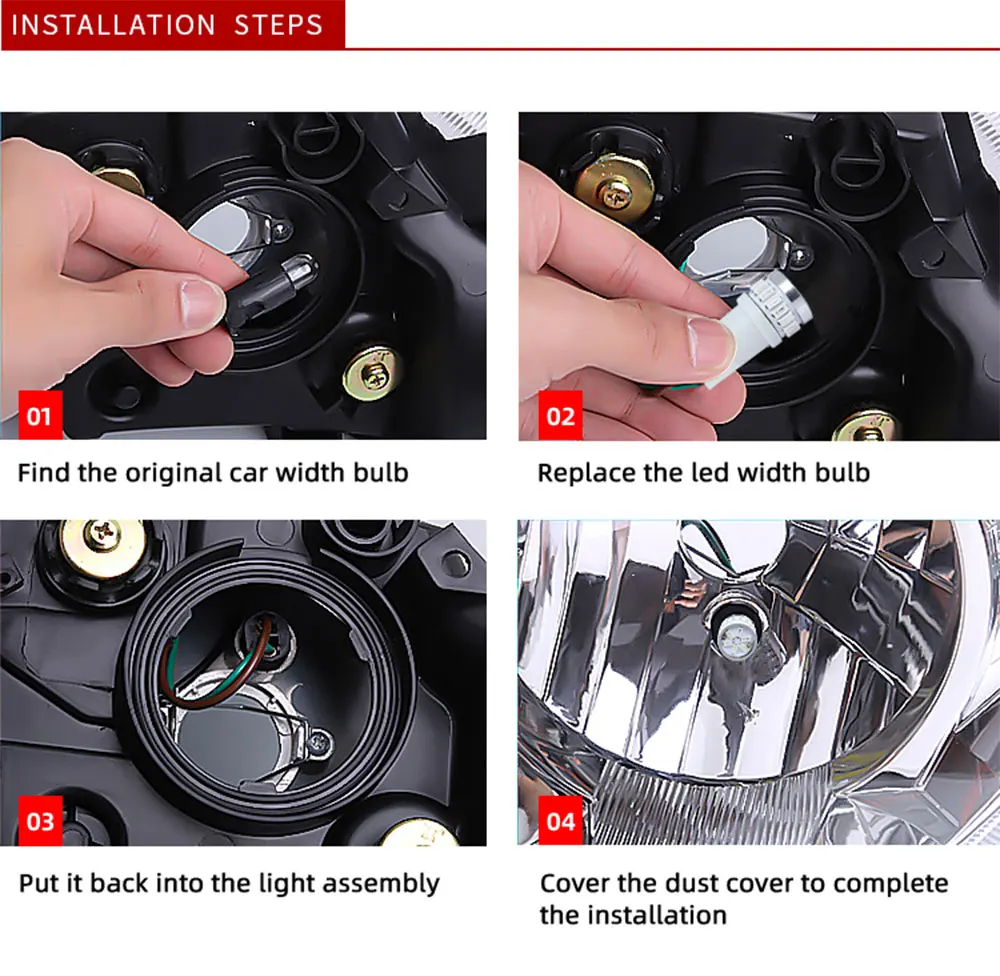 INSTALLATION STEPS

01

Find the original car width bulb

02

Replace the led width bulb

03

Put it back into the light assembly

04

Cover the dust cover to complete the installation