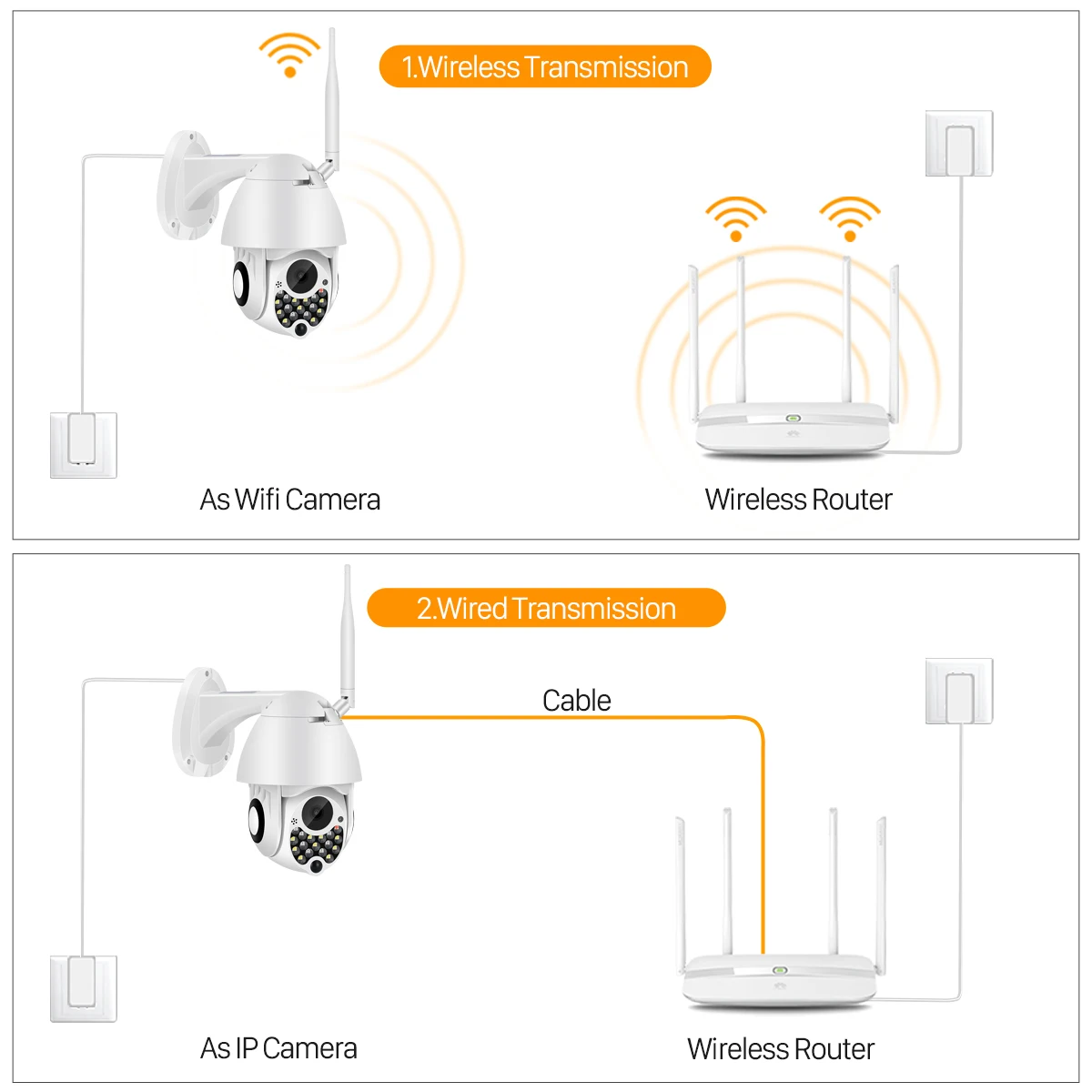 1.Wireless Transmission

As Wifi Camera

Wireless Router

2.Wired Transmission

Cable

As IP Camera

Wireless Router