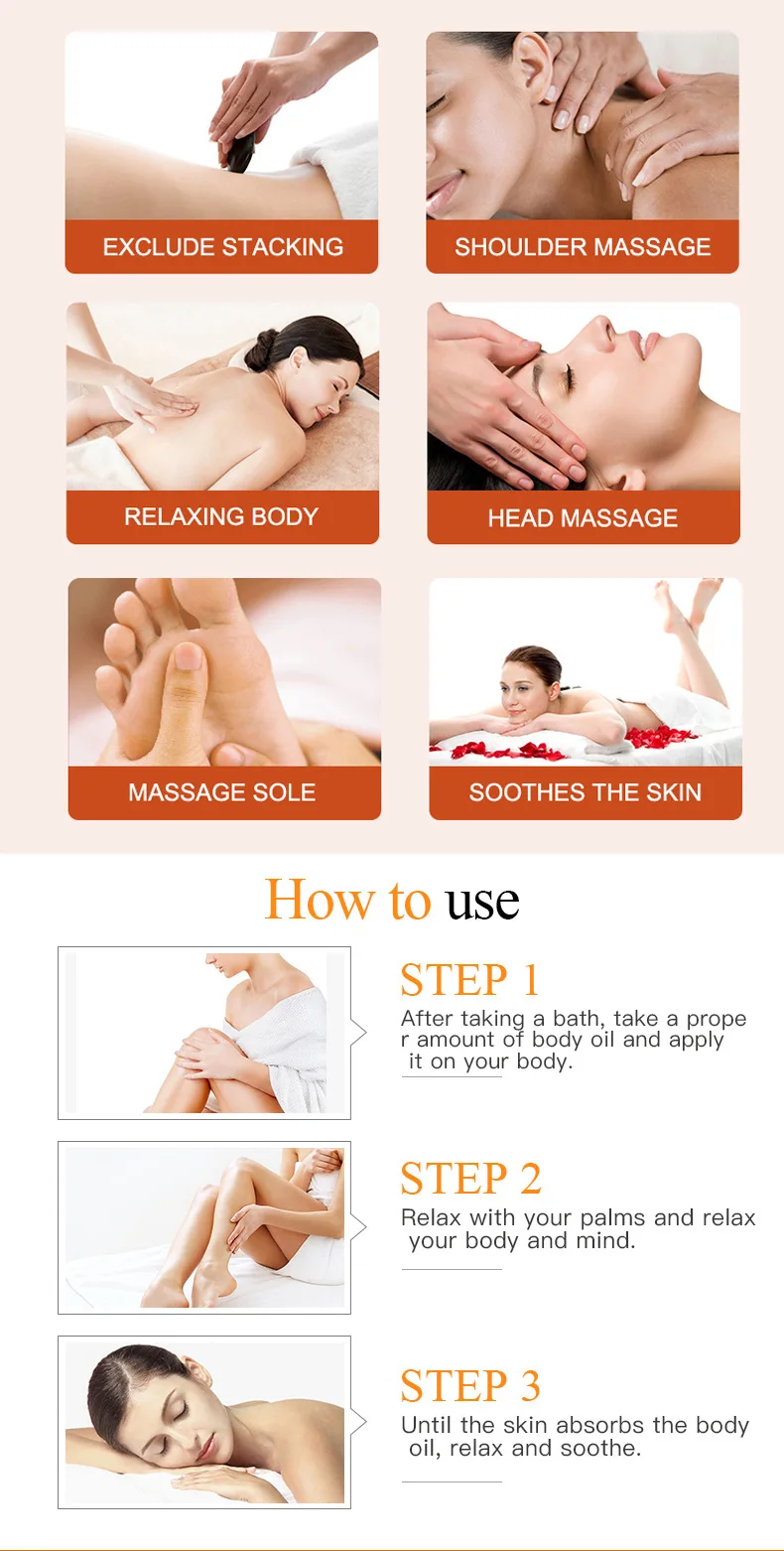 EXCLUDE STACKING

SHOULDER MASSAGE

RELAXING BODY

HEAD MASSAGE

MASSAGE SOLE

SOOTHES THE SKIN

How to use

STEP 1
After taking a bath, take a prope r amount of body oil and apply it on your body.

STEP 2
Relax with your palms and relax your body and mind.

STEP 3
Until the skin absorbs the body oil, relax and soothe.