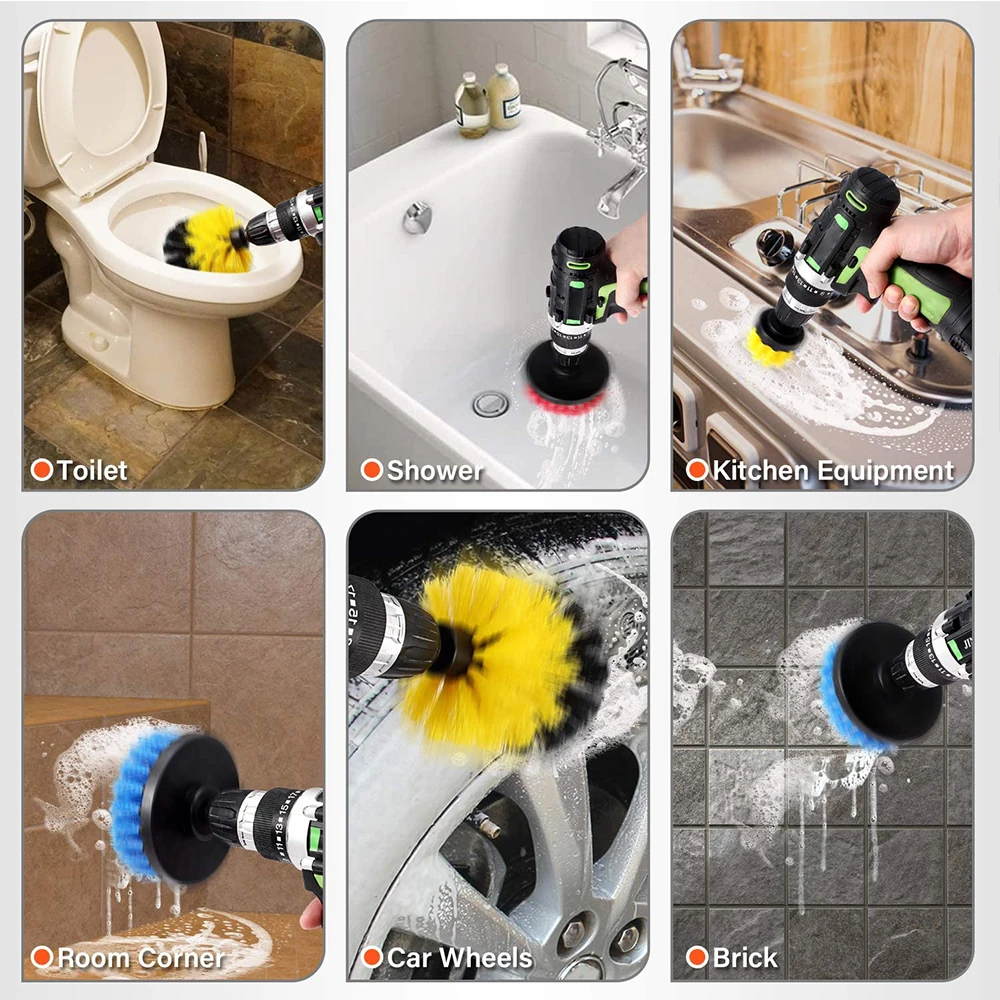 Toilet

Shower

Kitchen Equipment

Room Corner

Car Wheels

Brick