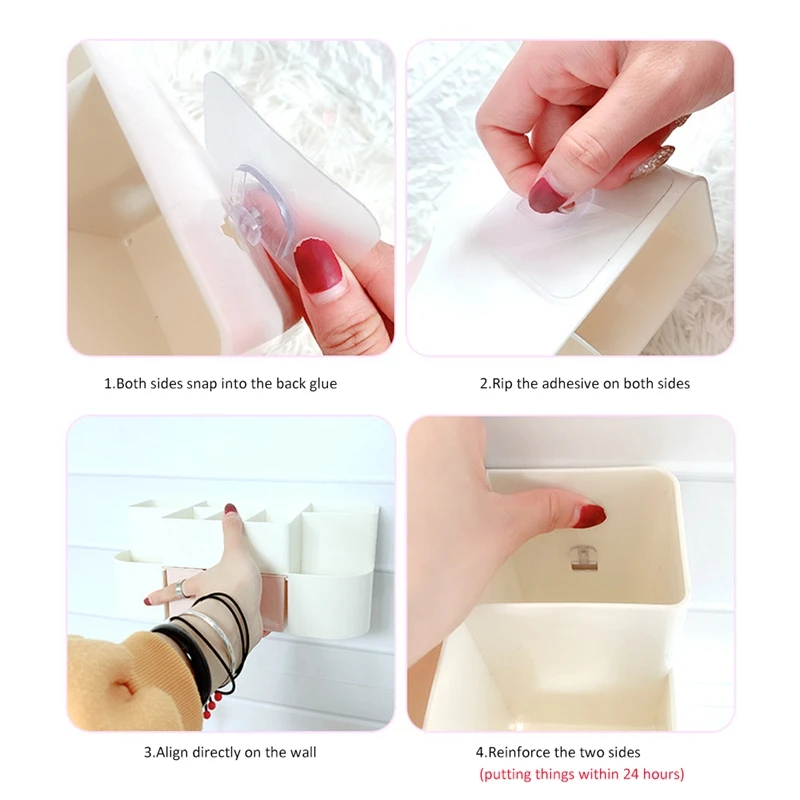 1.Both sides snap into the back glue

2.Rip the adhesive on both sides

3.Align directly on the wall

4.Reinforce the two sides
(putting things within 24 hours)