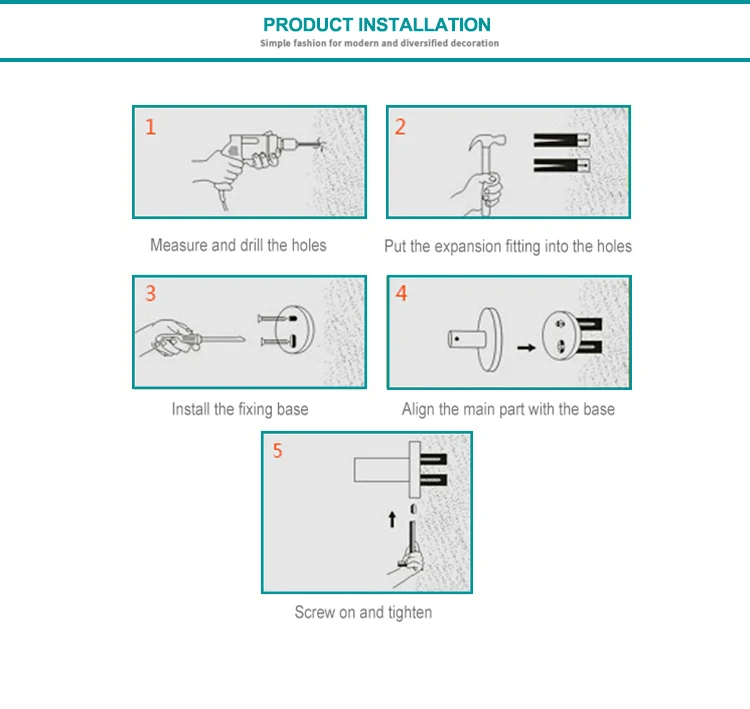 PRODUCT INSTALLATION
Simple fashion for modern and diversified decoration

1
Measure and drill the holes

2
Put the expansion fitting into the holes

3
Install the fixing base

4
Align the main part with the base

5
Screw on and tighten