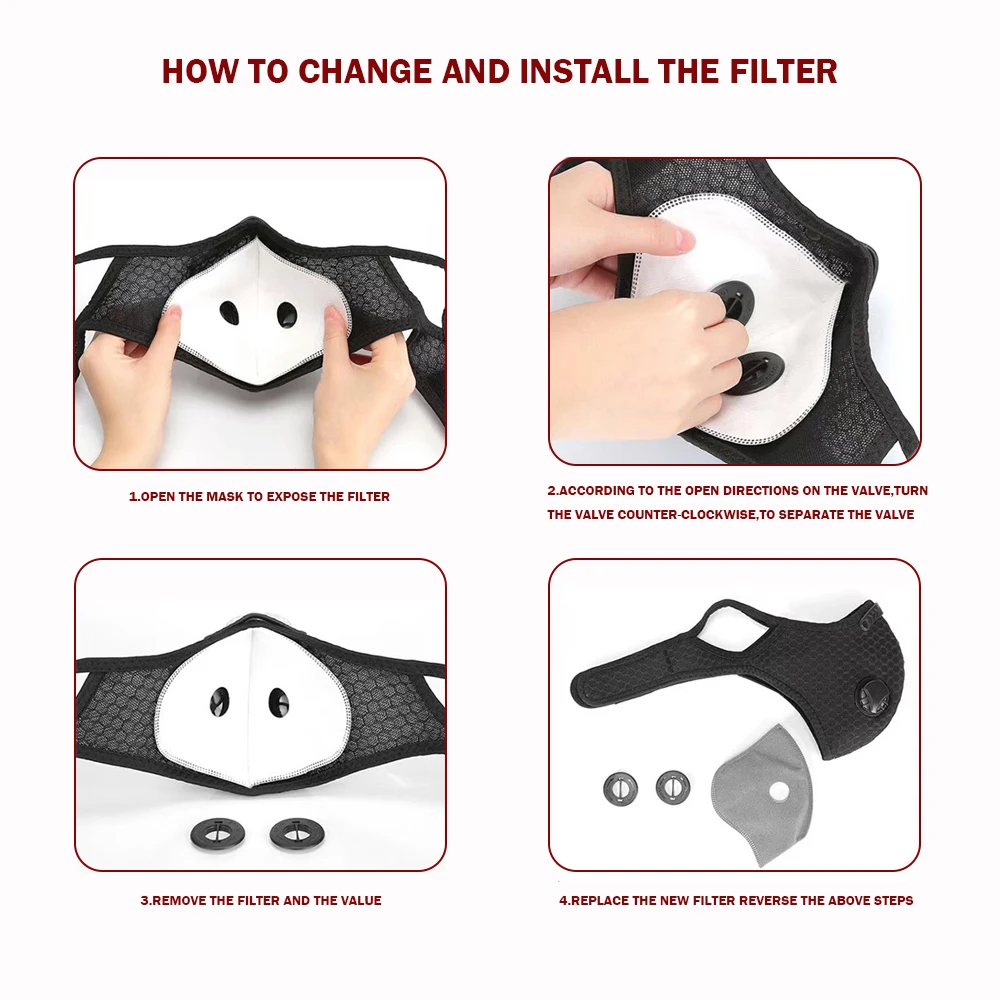 HOW TO CHANGE AND INSTALL THE FILTER

1.OPEN THE MASK TO EXPOSE THE FILTER

2.ACCORDING TO THE OPEN DIRECTIONS ON THE VALVE,TURN THE VALVE COUNTER-CLOCKWISE,TO SEPARATE THE VALVE

3.REMOVE THE FILTER AND THE VALUE

4.REPLACE THE NEW FILTER REVERSE THE ABOVE STEPS